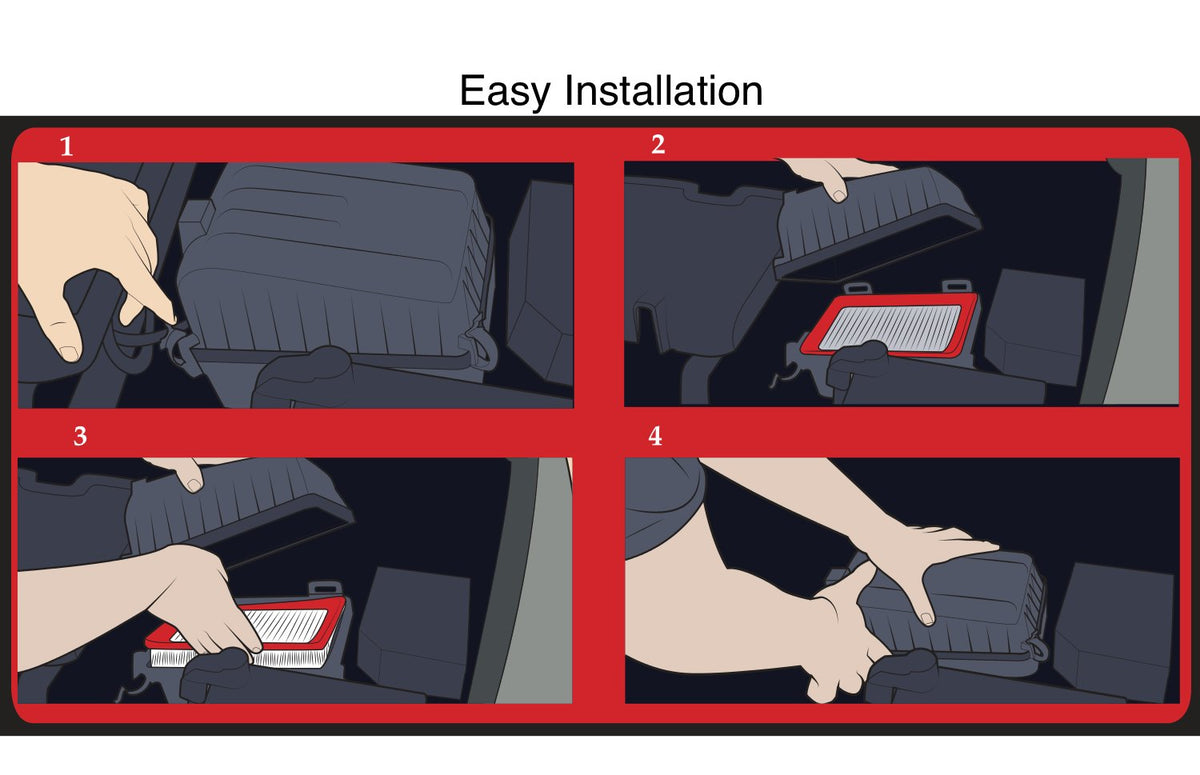 Easy Installation

1

2

3

4