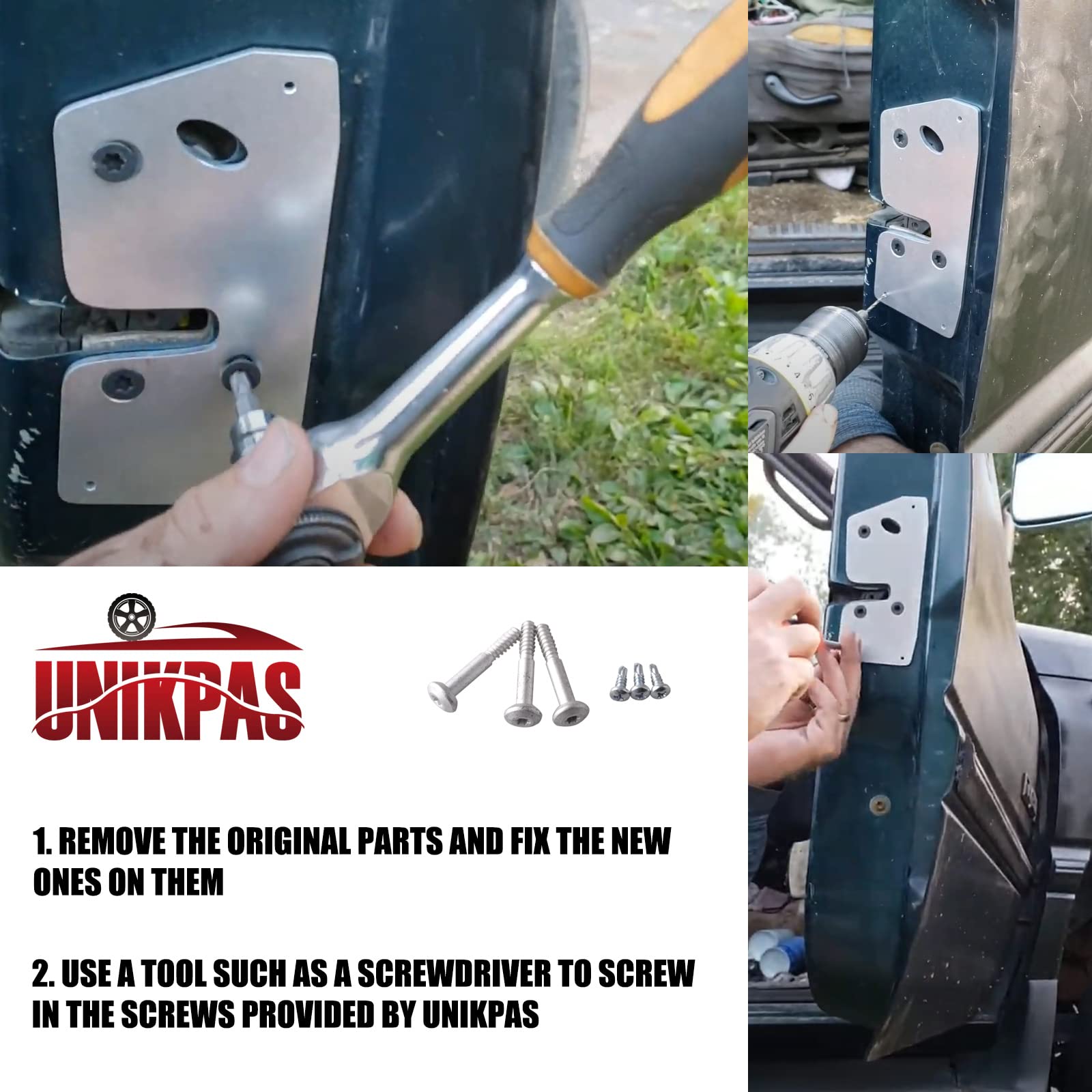 UNIKPAS

1. REMOVE THE ORIGINAL PARTS AND FIX THE NEW ONES ON THEM

2. USE A TOOL SUCH AS A SCREWDRIVER TO SCREW IN THE SCREWS PROVIDED BY UNIKPAS