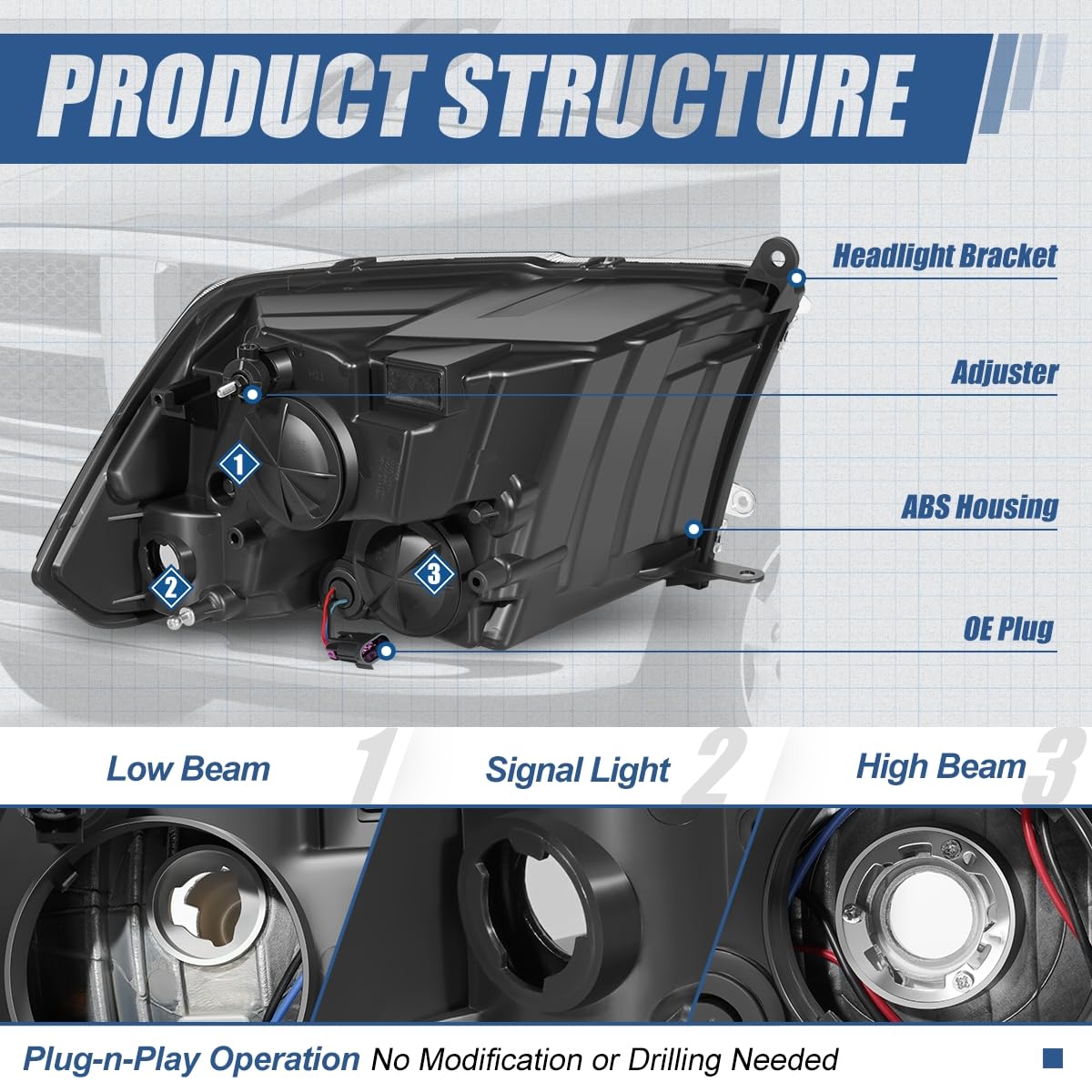 PRODUCT STRUCTURE

Headlight Bracket

Adjuster

ABS Housing

OE Plug

1

2

3

Low Beam 1

Signal Light 2

High Beam 3

Plug-n-Play Operation No Modification or Drilling Needed