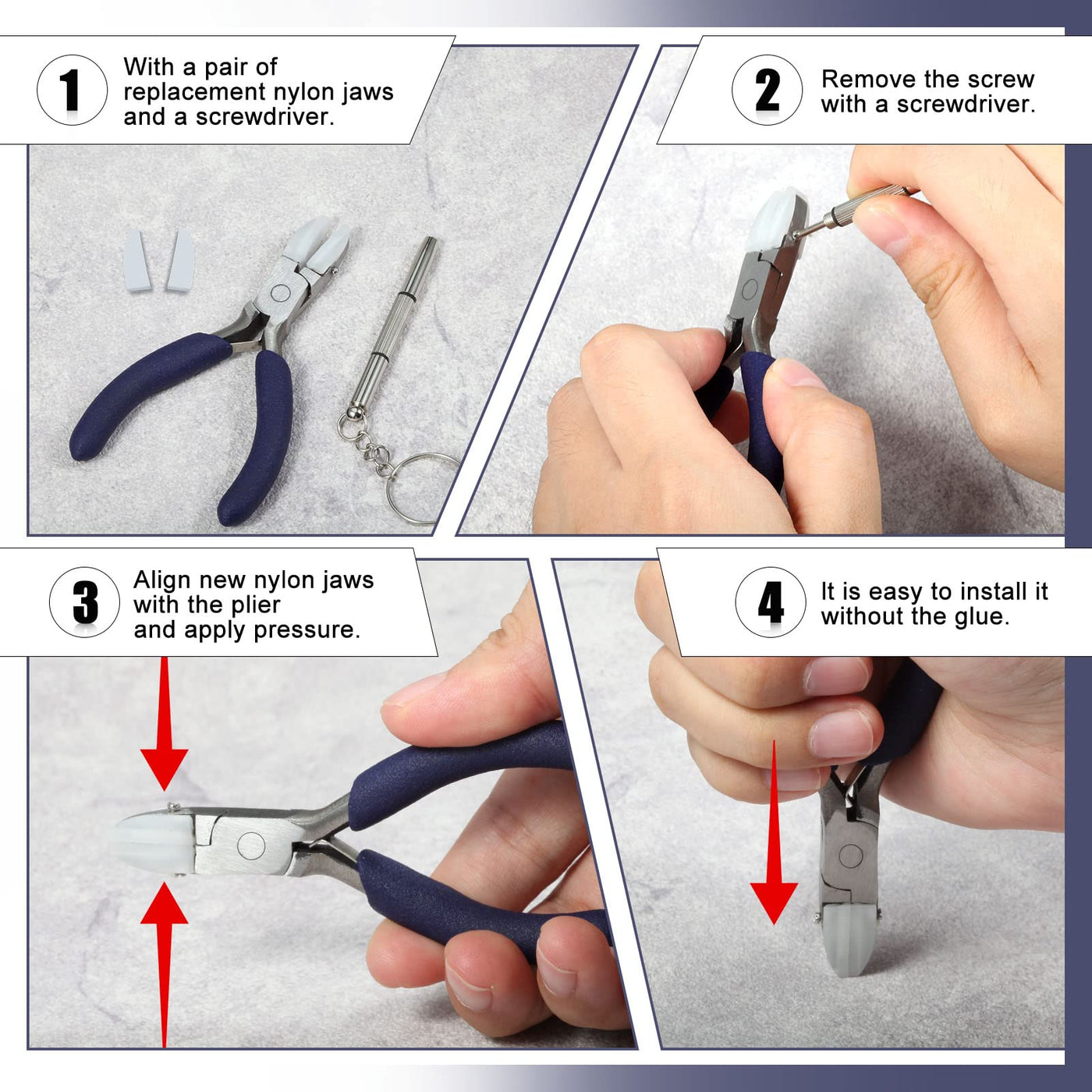 1 With a pair of replacement nylon jaws and a screwdriver.

2 Remove the screw with a screwdriver.

3 Align new nylon jaws with the plier and apply pressure.

4 It is easy to install it without the glue.