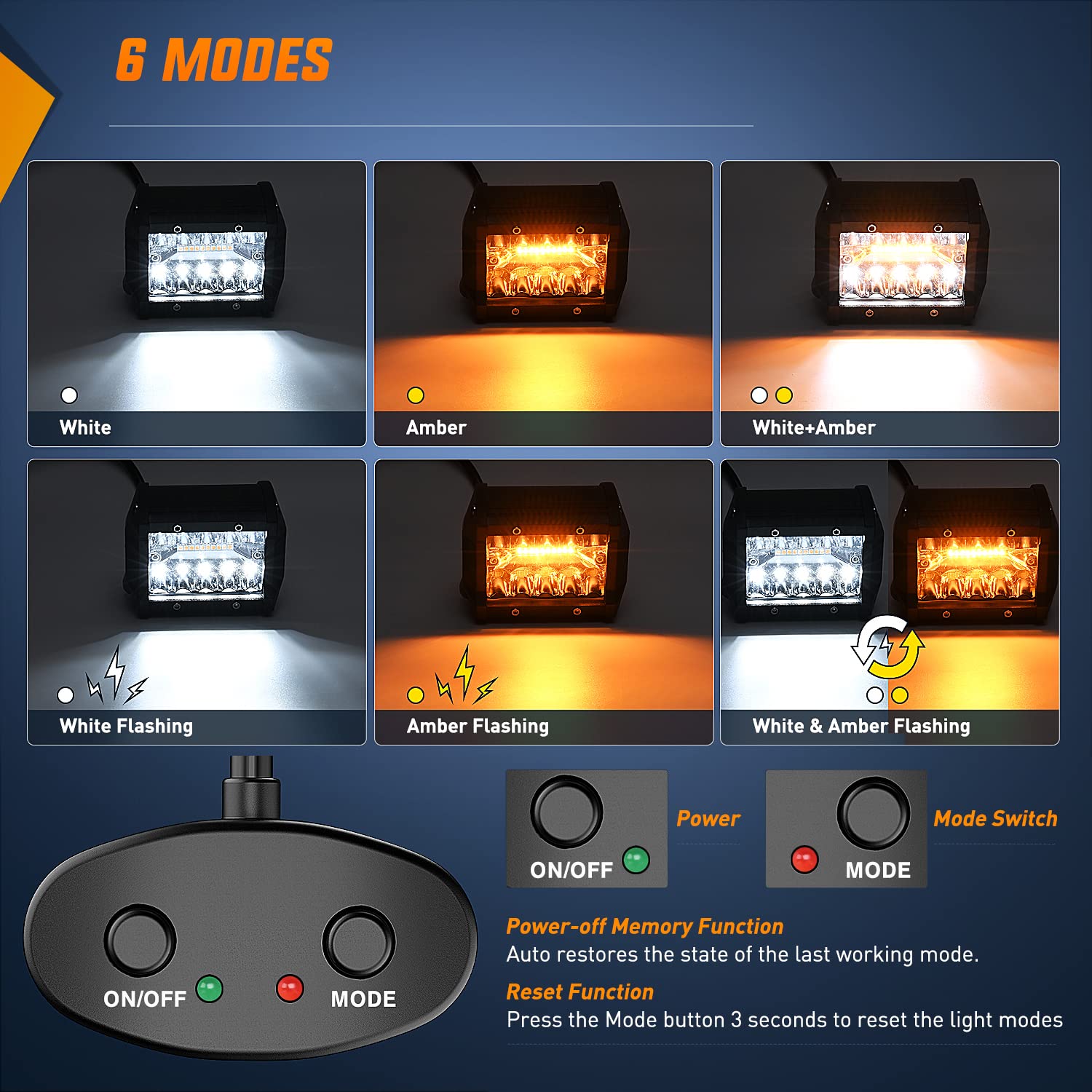 6 MODES

White

Amber

White+Amber

White Flashing

Amber Flashing

White & Amber Flashing

ON/OFF

MODE

ON/OFF

Power

MODE

Mode Switch

Power-off Memory Function
Auto restores the state of the last working mode.

Reset Function
Press the Mode button 3 seconds to reset the light modes