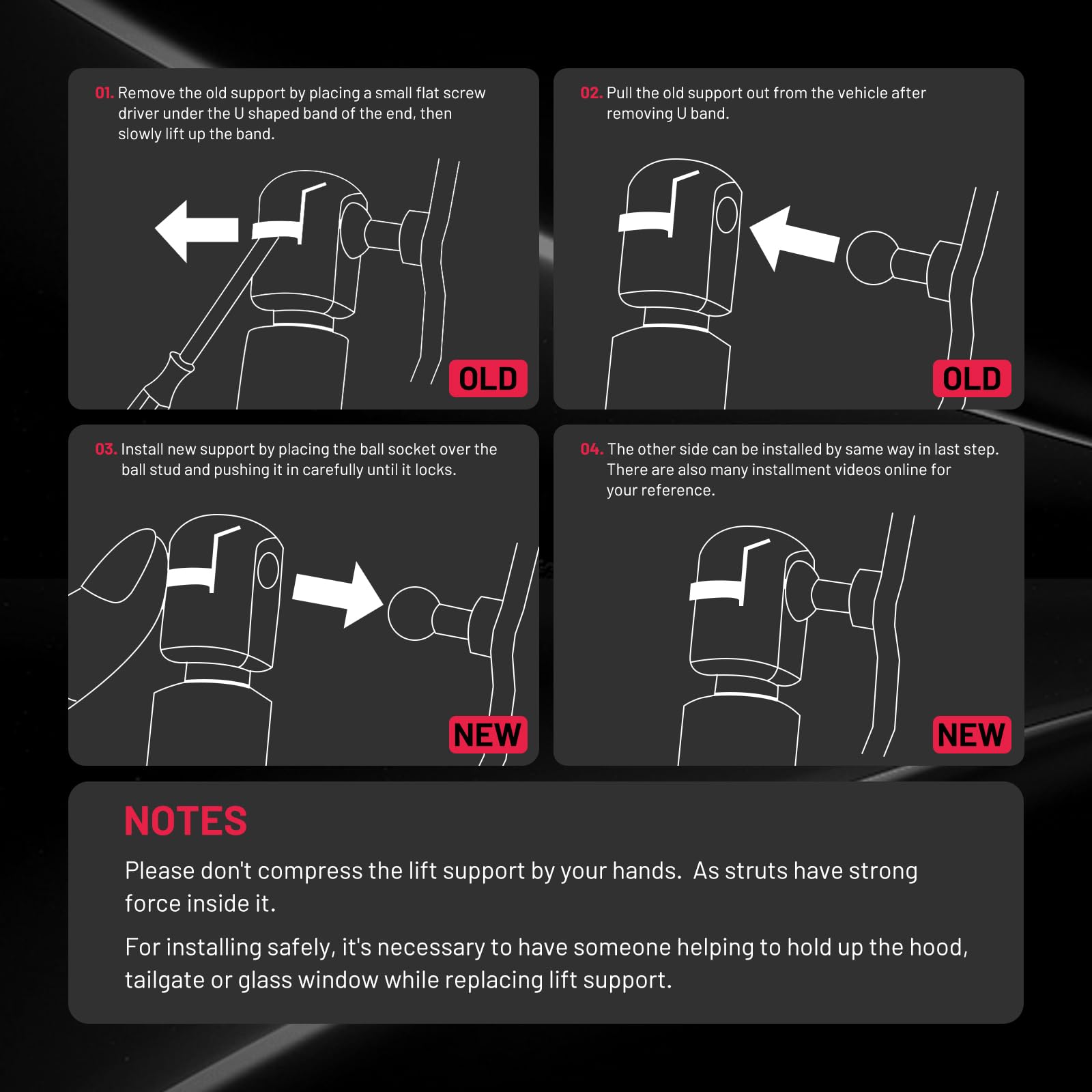 01. Remove the old support by placing a small flat screw driver under the U shaped band of the end, then slowly lift up the band.

OLD

02. Pull the old support out from the vehicle after removing U band.

OLD

03. Install new support by placing the ball socket over the ball stud and pushing it in carefully until it locks.

NEW

04. The other side can be installed by same way in last step. There are also many installment videos online for your reference.

NEW

NOTES

Please don't compress the lift support by your hands. As struts have strong force inside it.

For installing safely, it's necessary to have someone helping to hold up the hood, tailgate or glass window while replacing lift support.