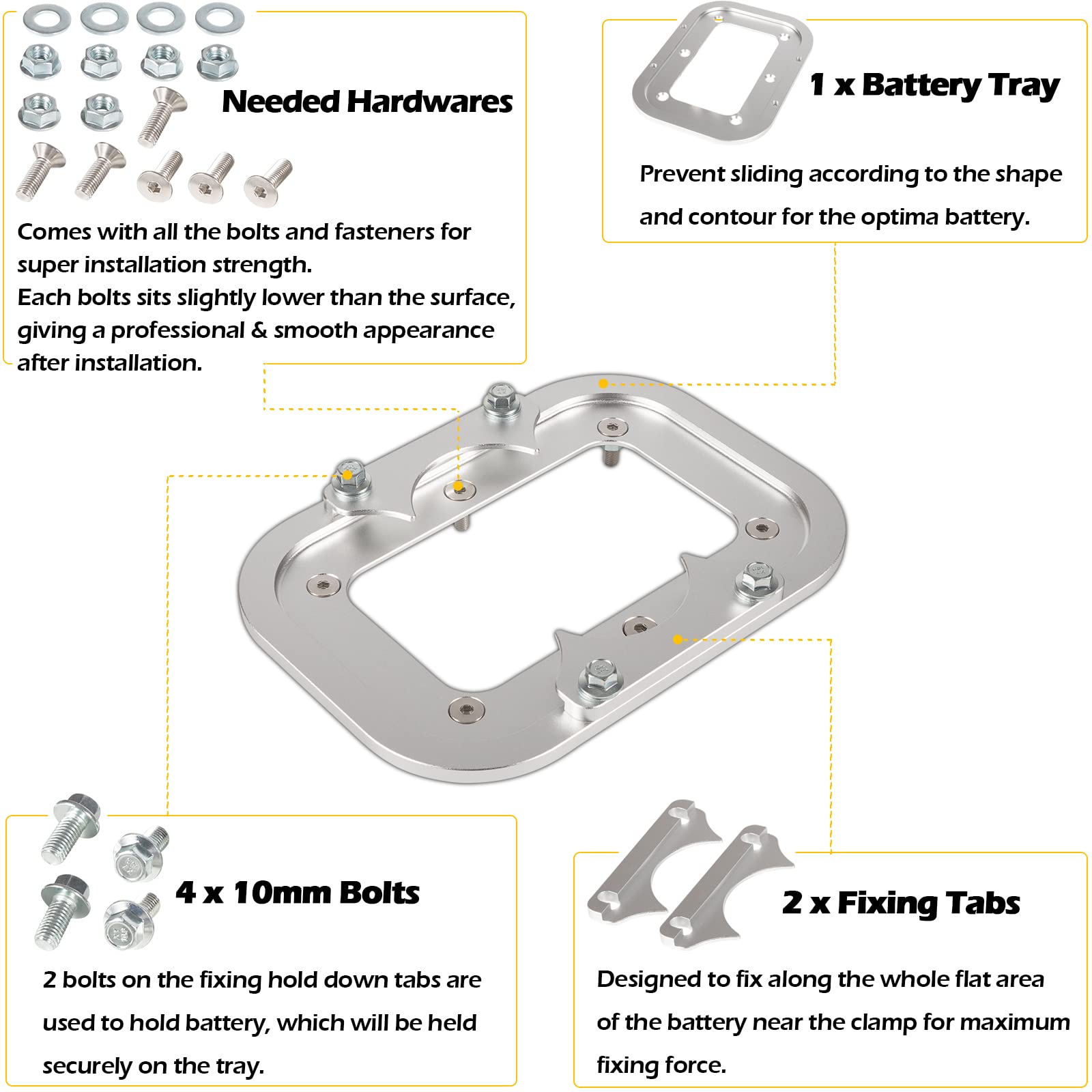 Needed Hardwares

Comes with all the bolts and fasteners for super installation strength.
Each bolts sits slightly lower than the surface, giving a professional & smooth appearance after installation.

1 x Battery Tray

Prevent sliding according to the shape and contour for the optima battery.

4 x 10mm Bolts

2 bolts on the fixing hold down tabs are used to hold battery, which will be held securely on the tray.

2 x Fixing Tabs

Designed to fix along the whole flat area of the battery near the clamp for maximum fixing force.