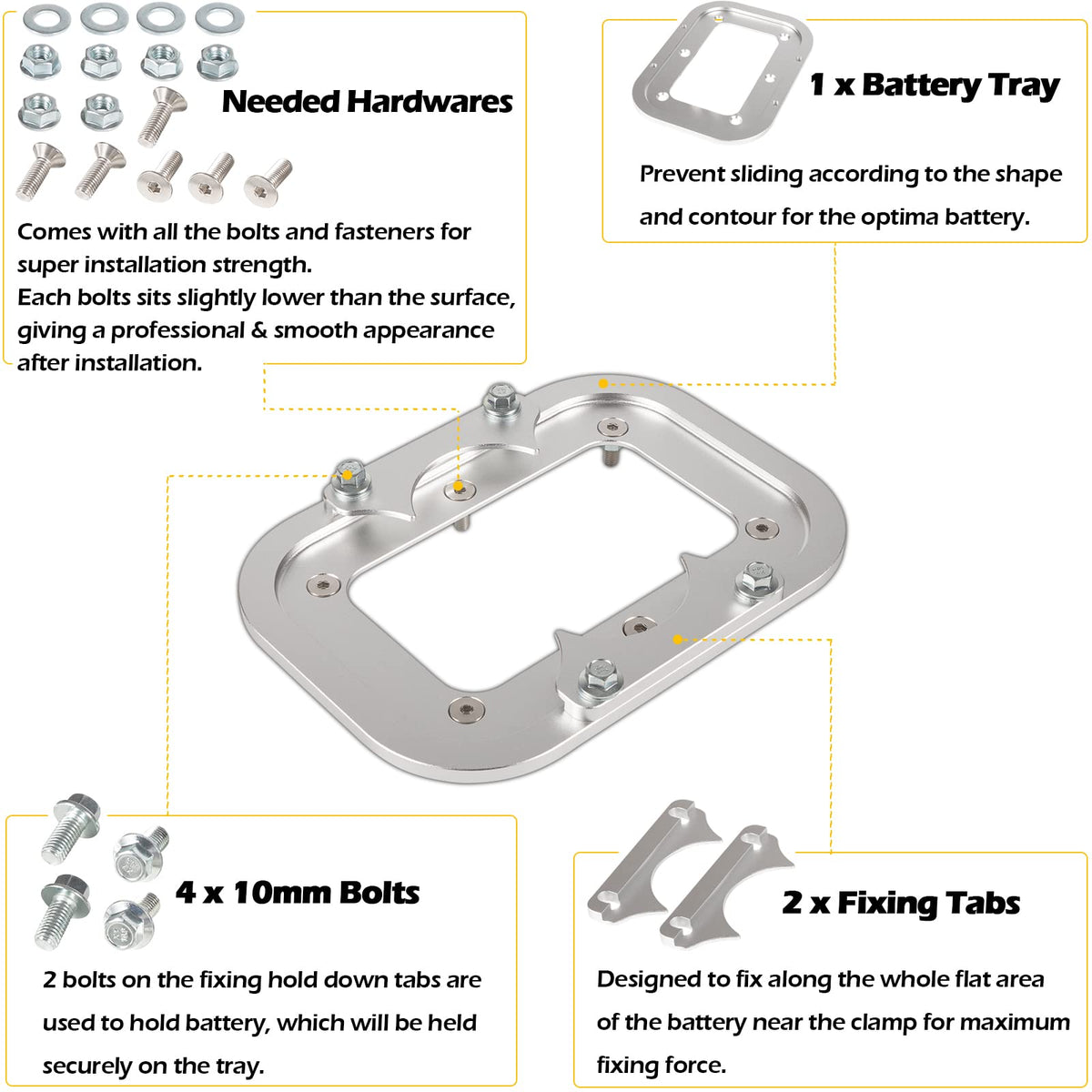 Needed Hardwares

Comes with all the bolts and fasteners for super installation strength.
Each bolts sits slightly lower than the surface, giving a professional & smooth appearance after installation.

1 x Battery Tray

Prevent sliding according to the shape and contour for the optima battery.

4 x 10mm Bolts

2 bolts on the fixing hold down tabs are used to hold battery, which will be held securely on the tray.

2 x Fixing Tabs

Designed to fix along the whole flat area of the battery near the clamp for maximum fixing force.