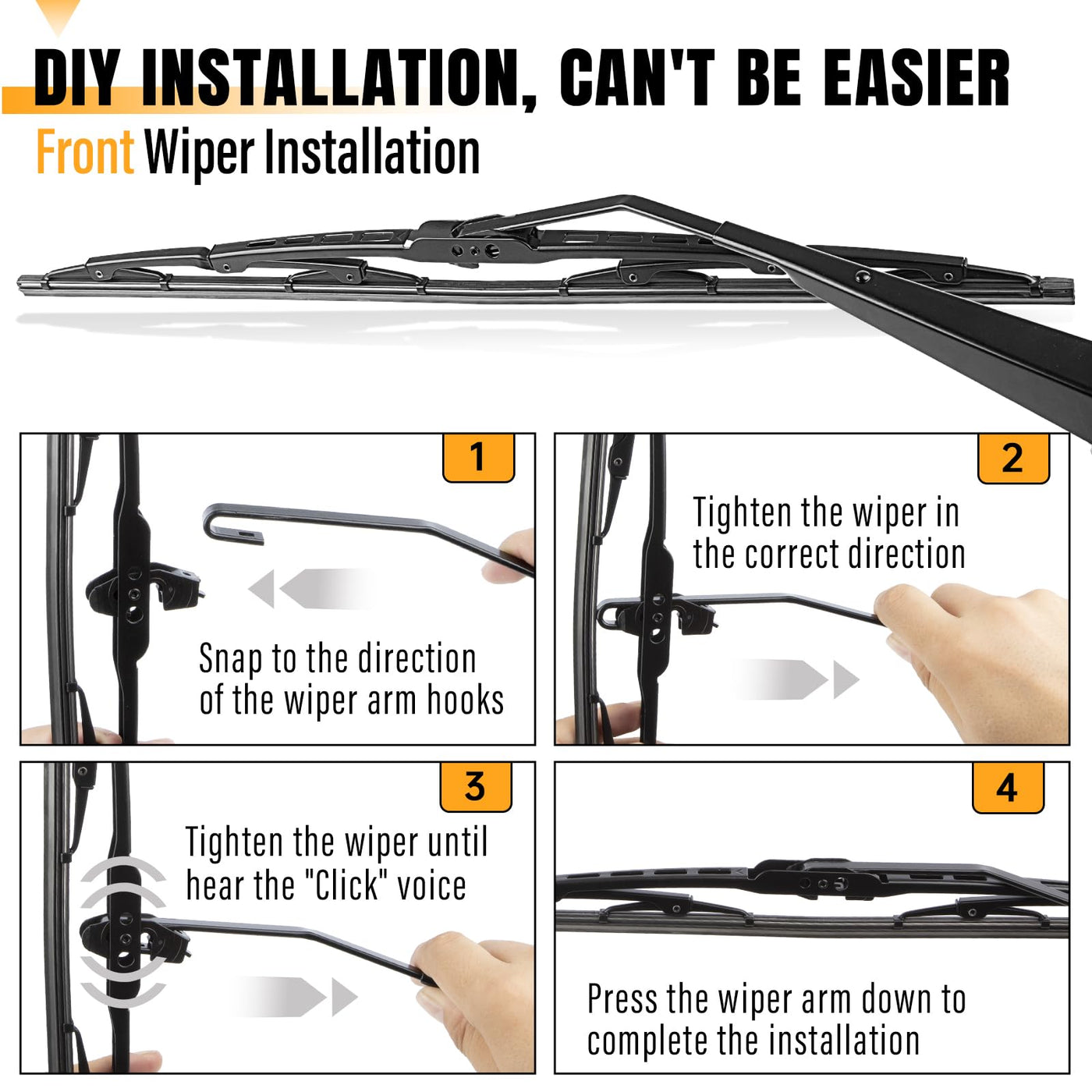 DIY INSTALLATION, CAN'T BE EASIER

Front Wiper Installation

1

Snap to the direction of the wiper arm hooks

2

Tighten the wiper in the correct direction

3

Tighten the wiper until hear the "Click" voice

4

Press the wiper arm down to complete the installation