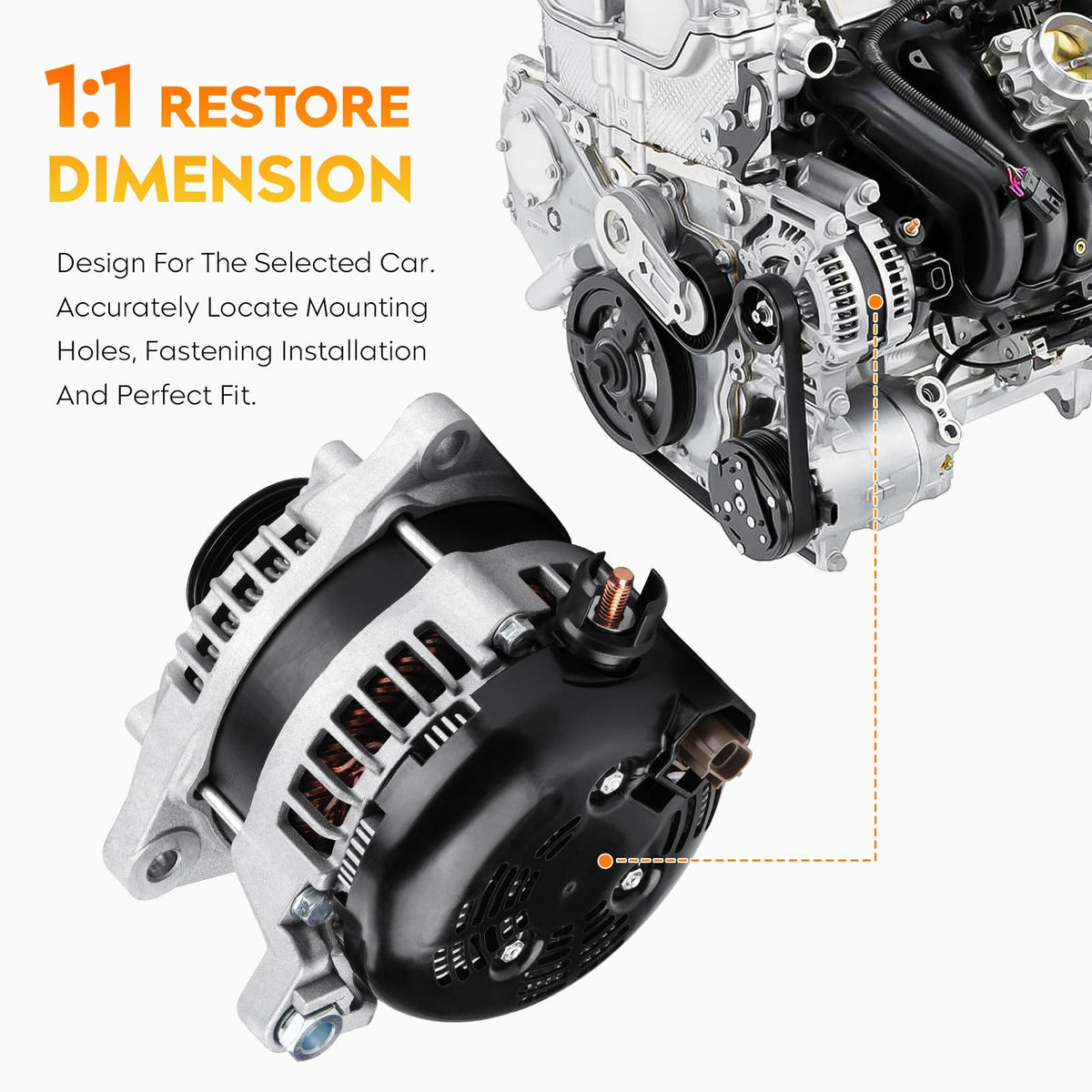 1:1 RESTORE DIMENSION

Design For The Selected Car. Accurately Locate Mounting Holes, Fastening Installation And Perfect Fit.