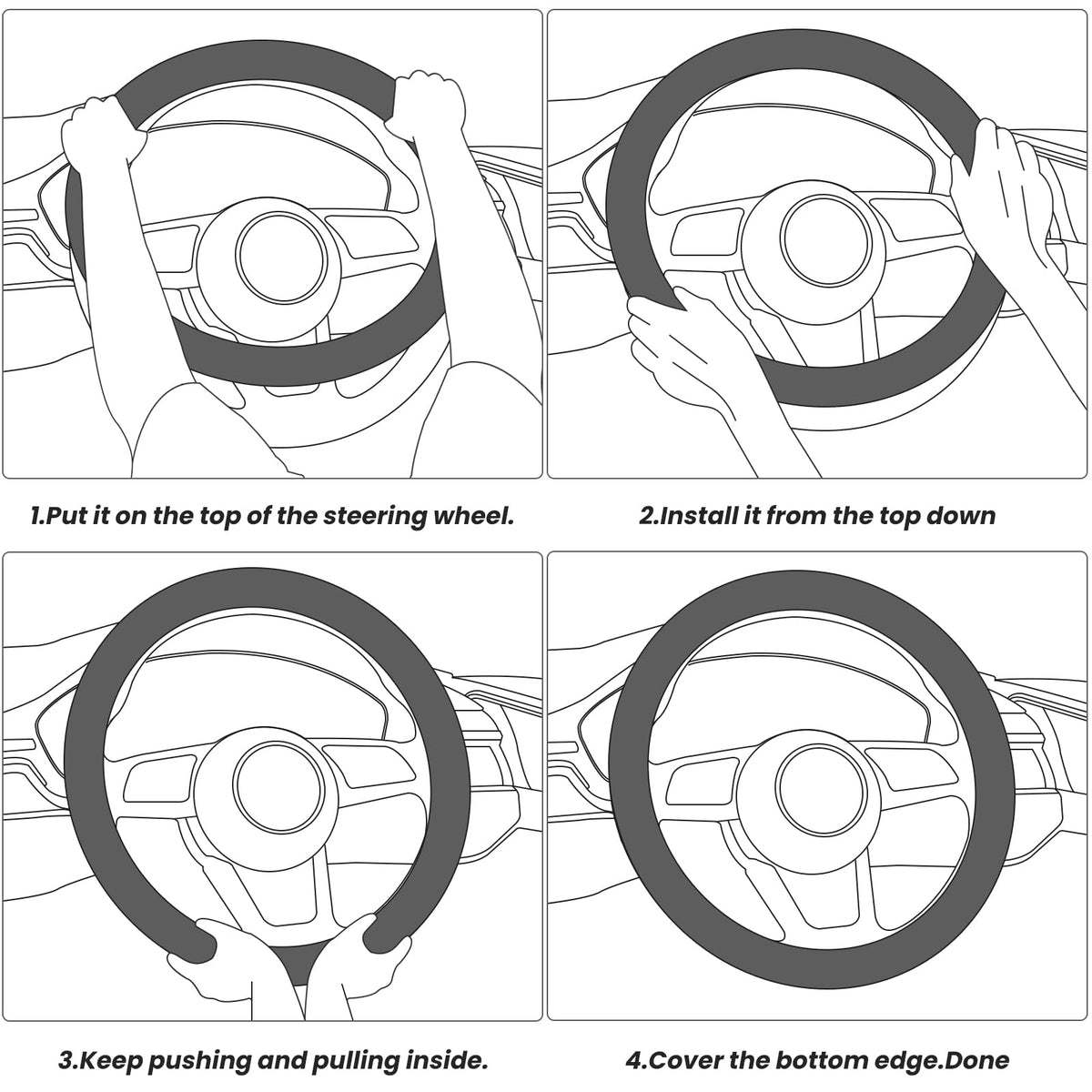 1.Put it on the top of the steering wheel.

2.Install it from the top down

3.Keep pushing and pulling inside.

4.Cover the bottom edge.Done