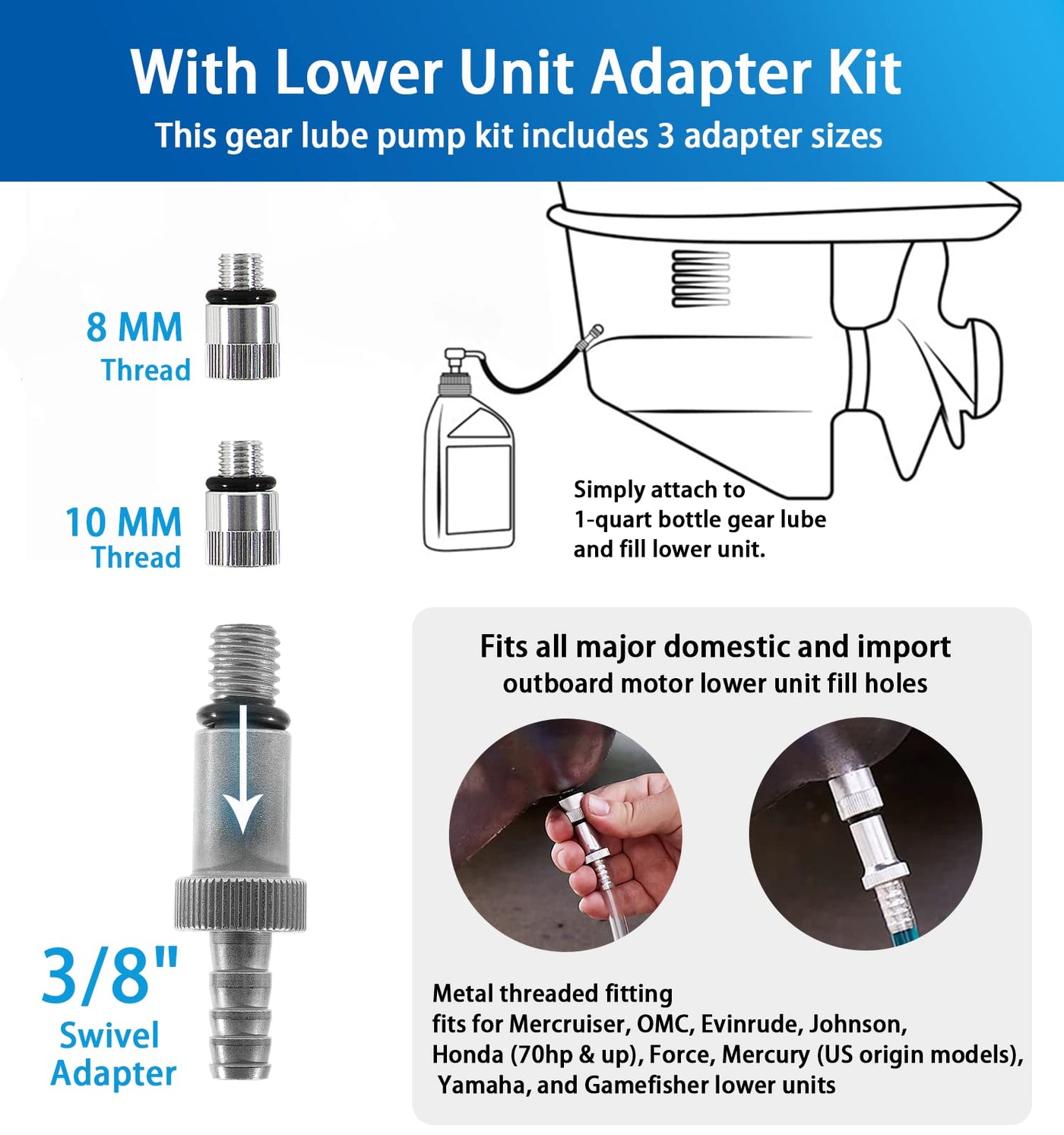 With Lower Unit Adapter Kit
This gear lube pump kit includes 3 adapter sizes

8 MM
Thread

10 MM
Thread

3/8"
Swivel
Adapter

Simply attach to
1-quart bottle gear lube
and fill lower unit.

Fits all major domestic and import
outboard motor lower unit fill holes

Metal threaded fitting
fits for Mercruiser, OMC, Evinrude, Johnson, Honda (70hp & up), Force, Mercury (US origin models), Yamaha, and Gamefisher lower units