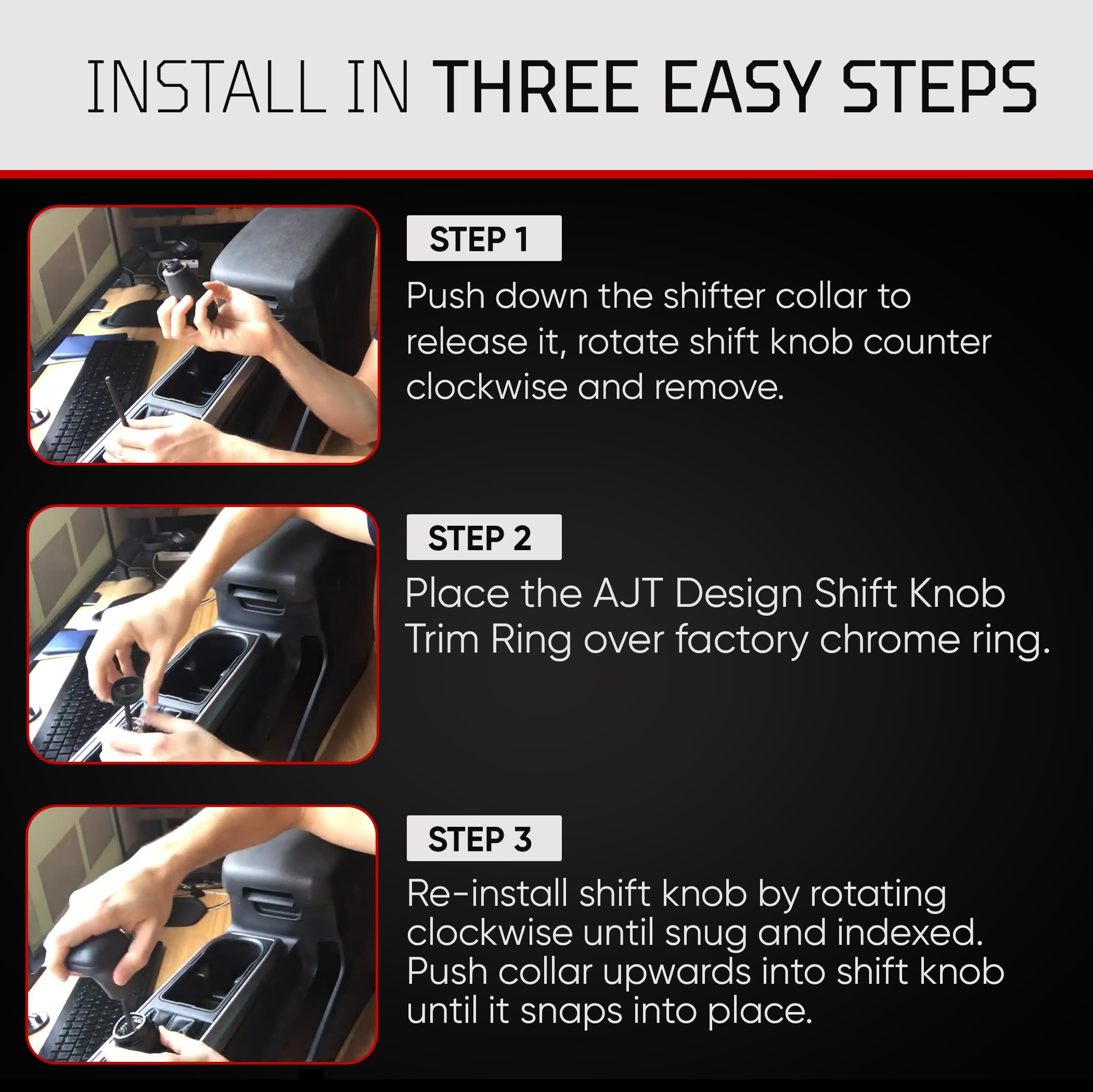 INSTALL IN THREE EASY STEPS

STEP 1

Push down the shifter collar to release it, rotate shift knob counter clockwise and remove.

STEP 2

Place the AJT Design Shift Knob Trim Ring over factory chrome ring.

STEP 3

Re-install shift knob by rotating clockwise until snug and indexed. Push collar upwards into shift knob until it snaps into place.