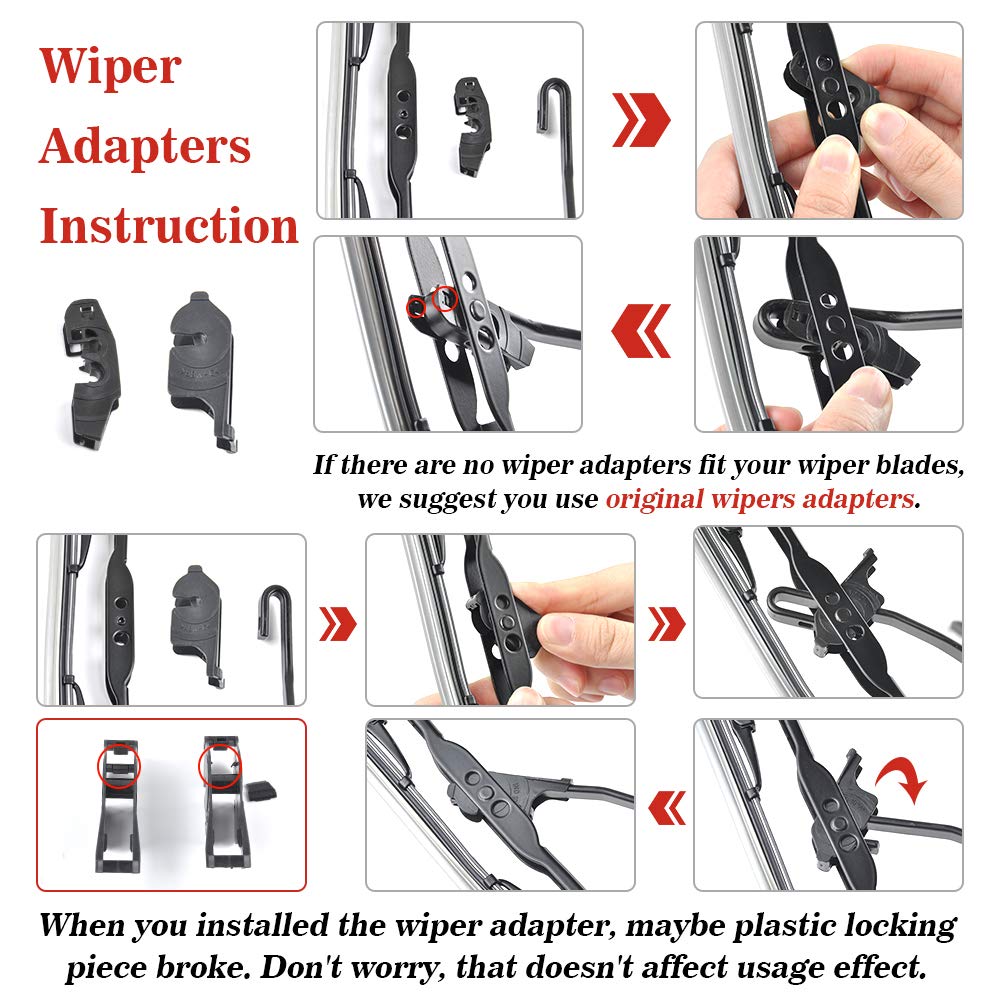 Wiper Adapters Instruction

If there are no wiper adapters fit your wiper blades, we suggest you use original wipers adapters.

When you installed the wiper adapter, maybe plastic locking piece broke. Don't worry, that doesn't affect usage effect.