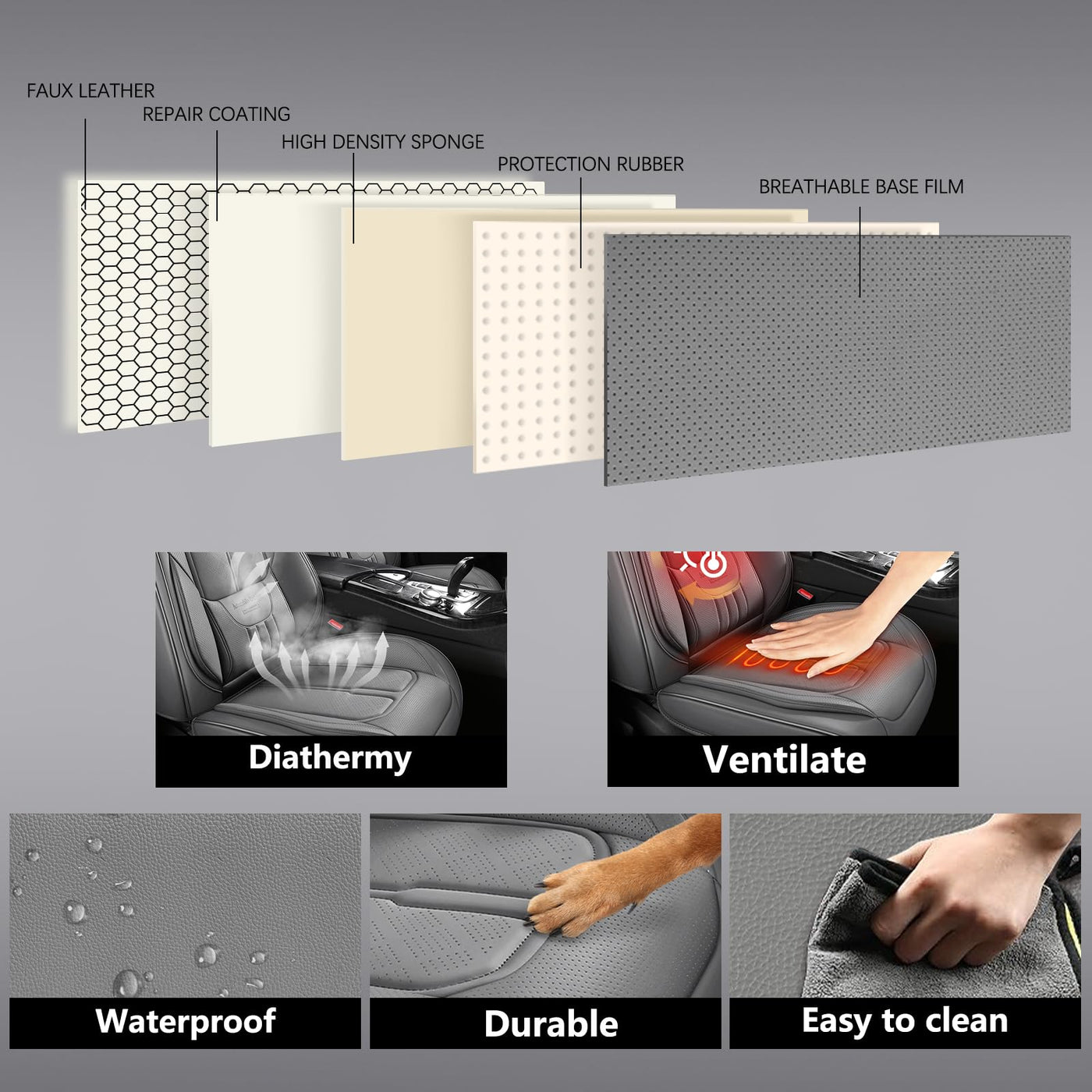 FAUX LEATHER
REPAIR COATING
HIGH DENSITY SPONGE
PROTECTION RUBBER
BREATHABLE BASE FILM

Diathermy

Ventilate

Waterproof

Durable

Easy to clean