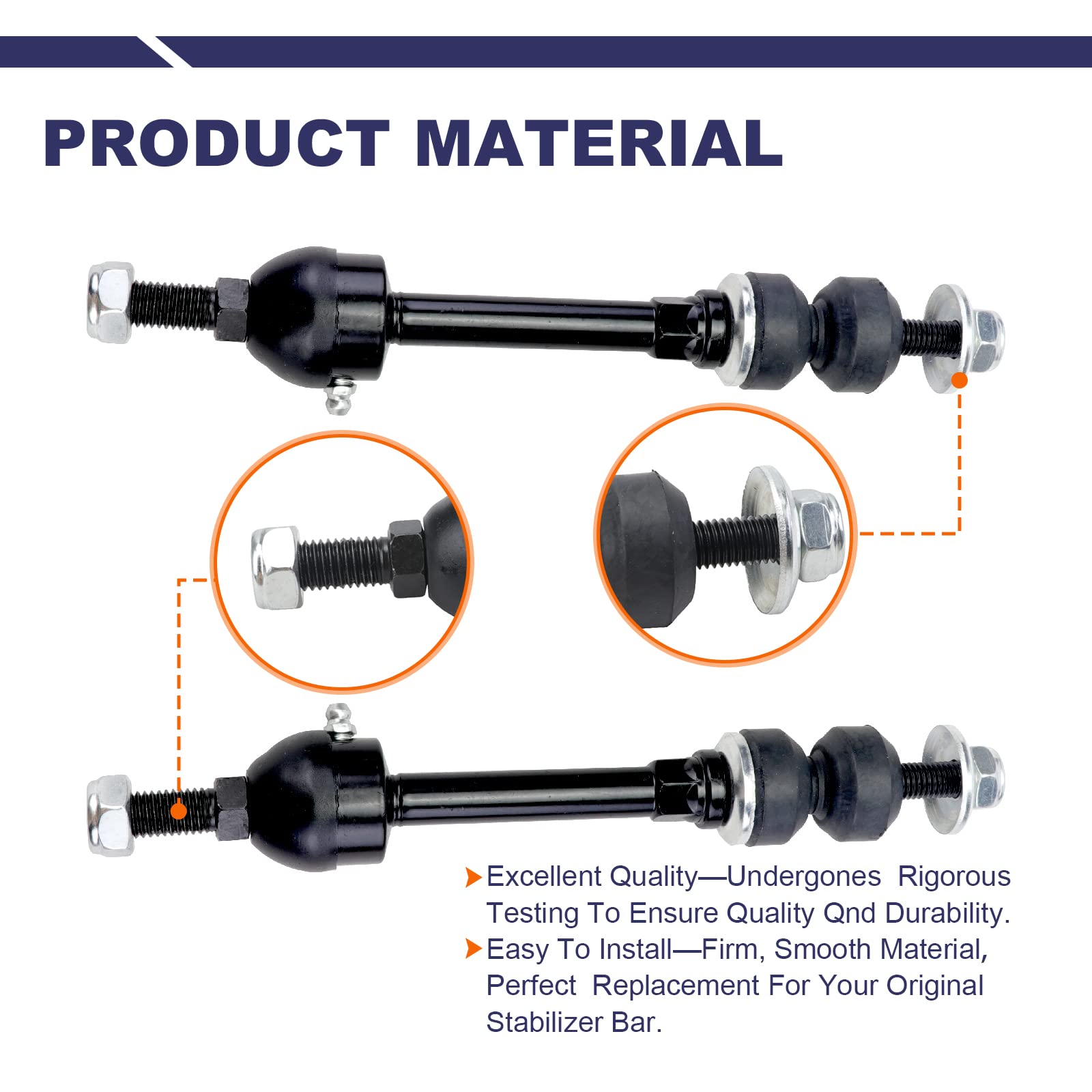 PRODUCT MATERIAL

Excellent Quality—Undergones Rigorous Testing To Ensure Quality Qnd Durability.

Easy To Install—Firm, Smooth Material, Perfect Replacement For Your Original Stabilizer Bar.