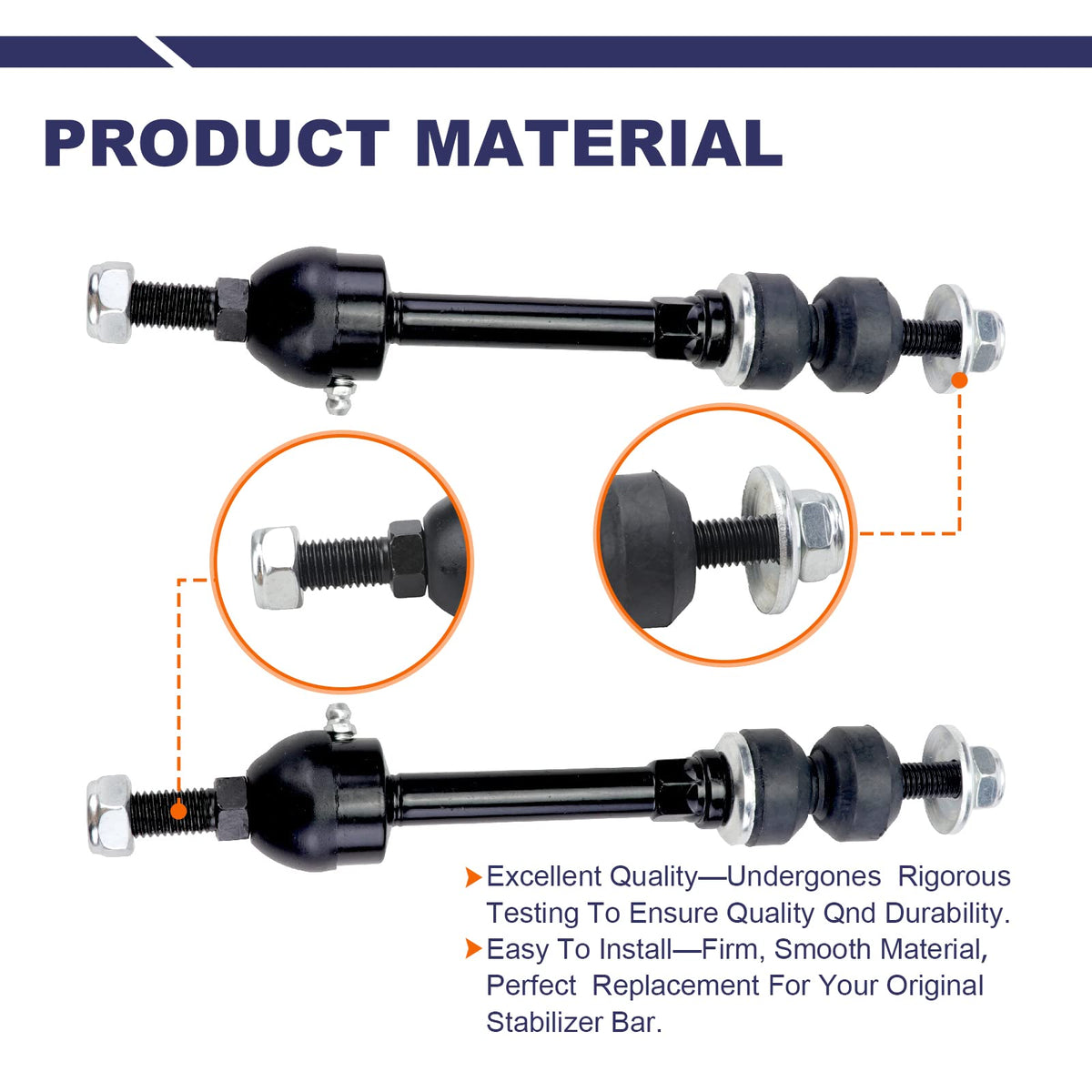 PRODUCT MATERIAL

Excellent Quality—Undergones Rigorous Testing To Ensure Quality Qnd Durability.

Easy To Install—Firm, Smooth Material, Perfect Replacement For Your Original Stabilizer Bar.