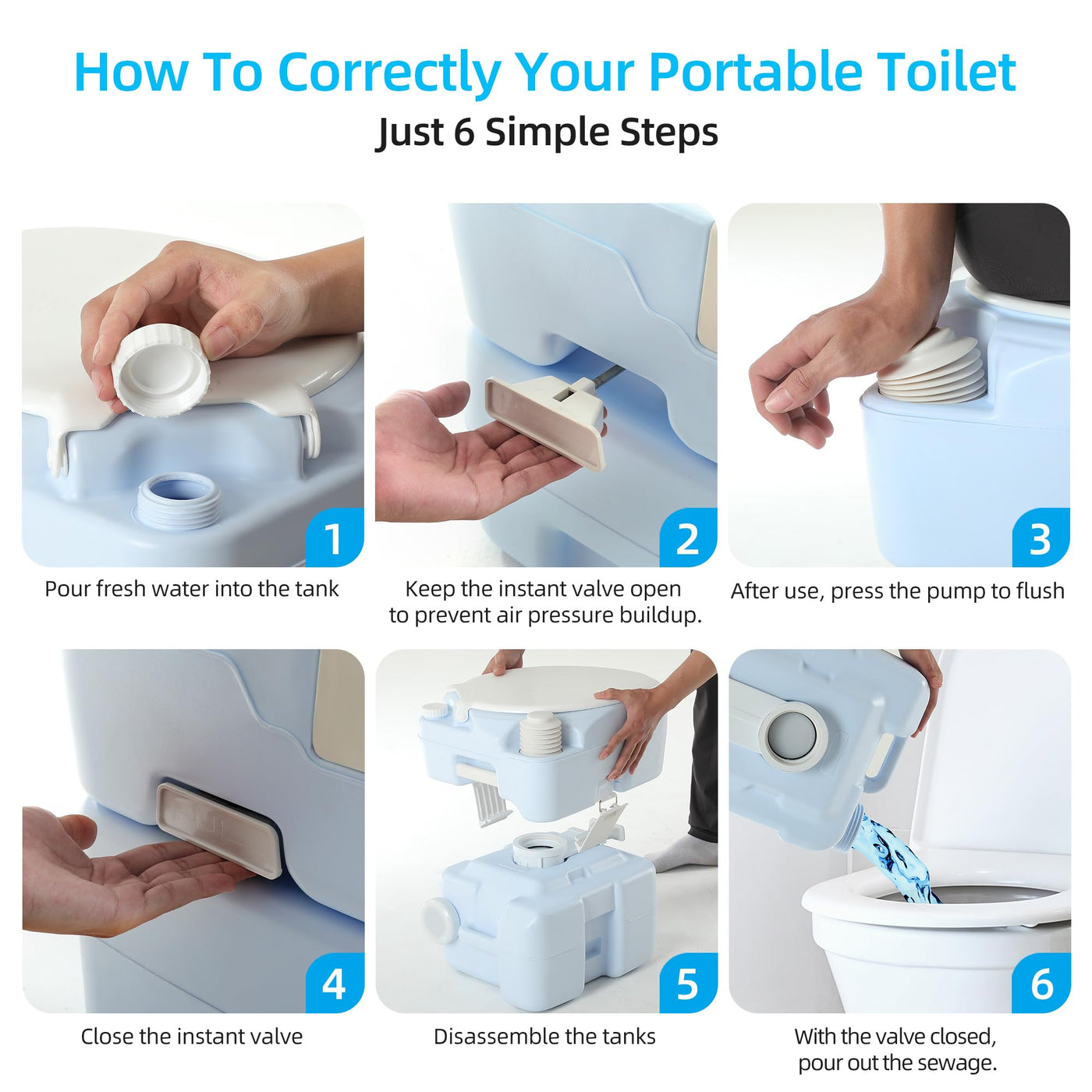 How To Correctly Your Portable Toilet
Just 6 Simple Steps

1
Pour fresh water into the tank

2
Keep the instant valve open to prevent air pressure buildup.

3
After use, press the pump to flush

4
Close the instant valve

5
Disassemble the tanks

6
With the valve closed, pour out the sewage.