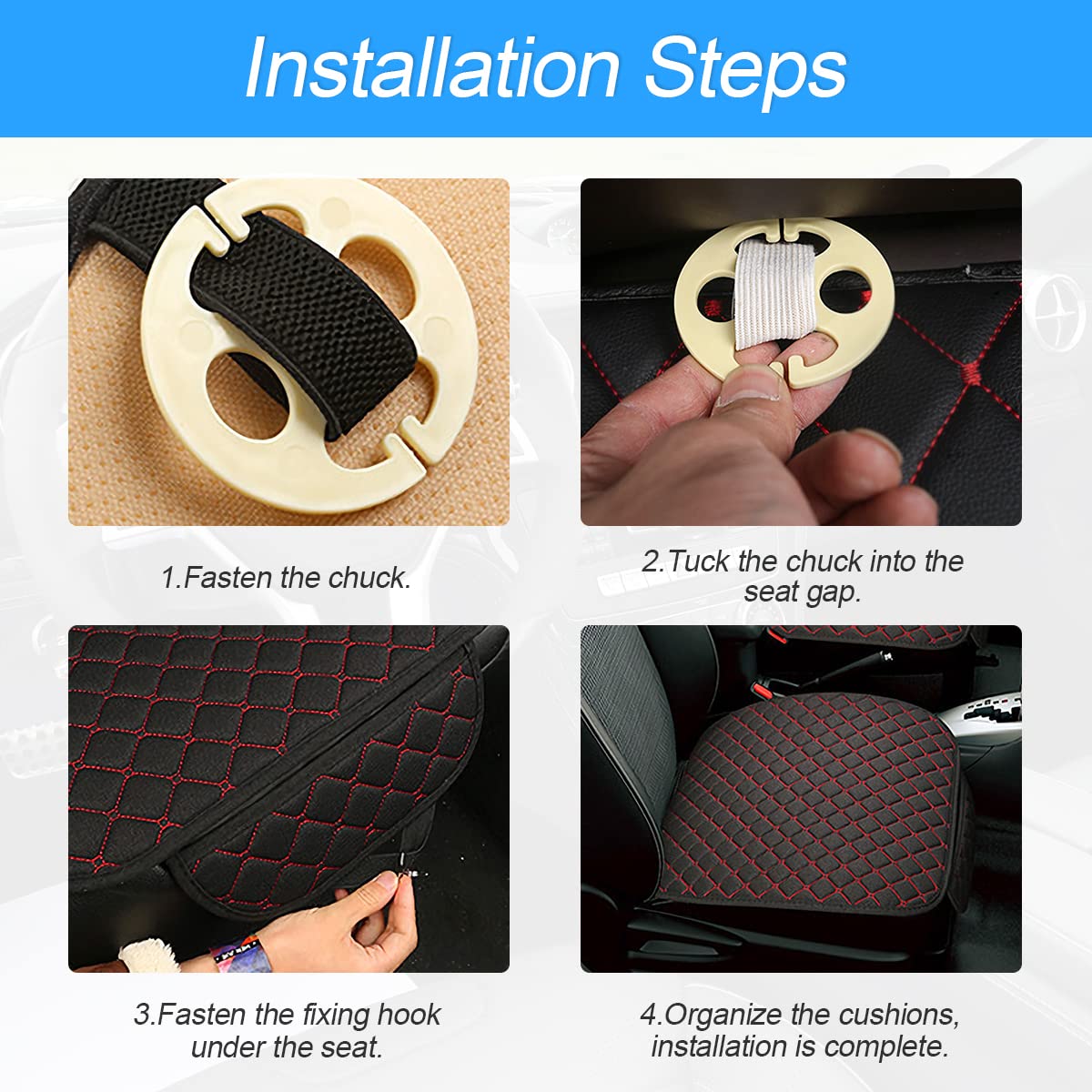 Installation Steps

1.Fasten the chuck.

2.Tuck the chuck into the seat gap.

3.Fasten the fixing hook under the seat.

4.Organize the cushions, installation is complete.