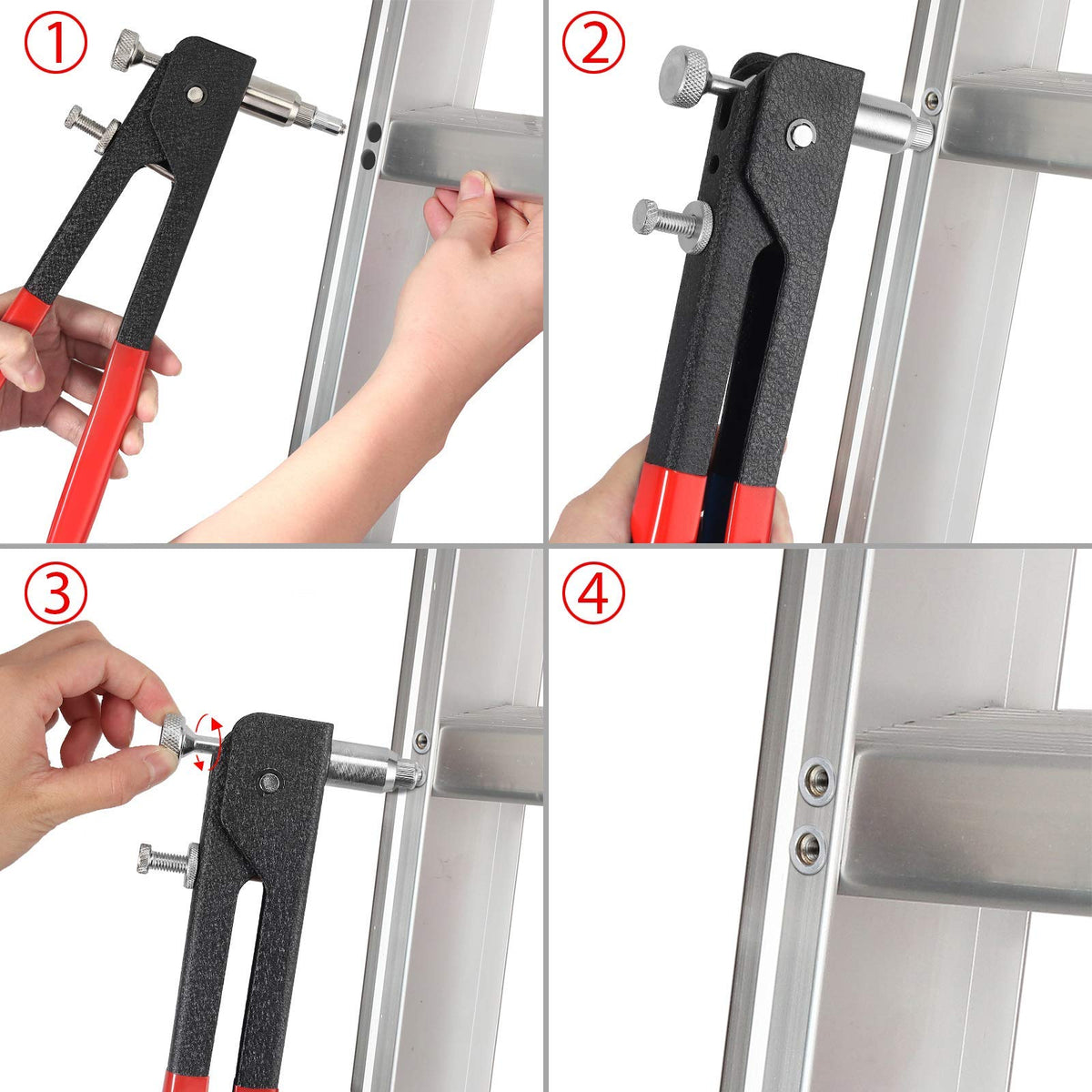 ①
②
③
④