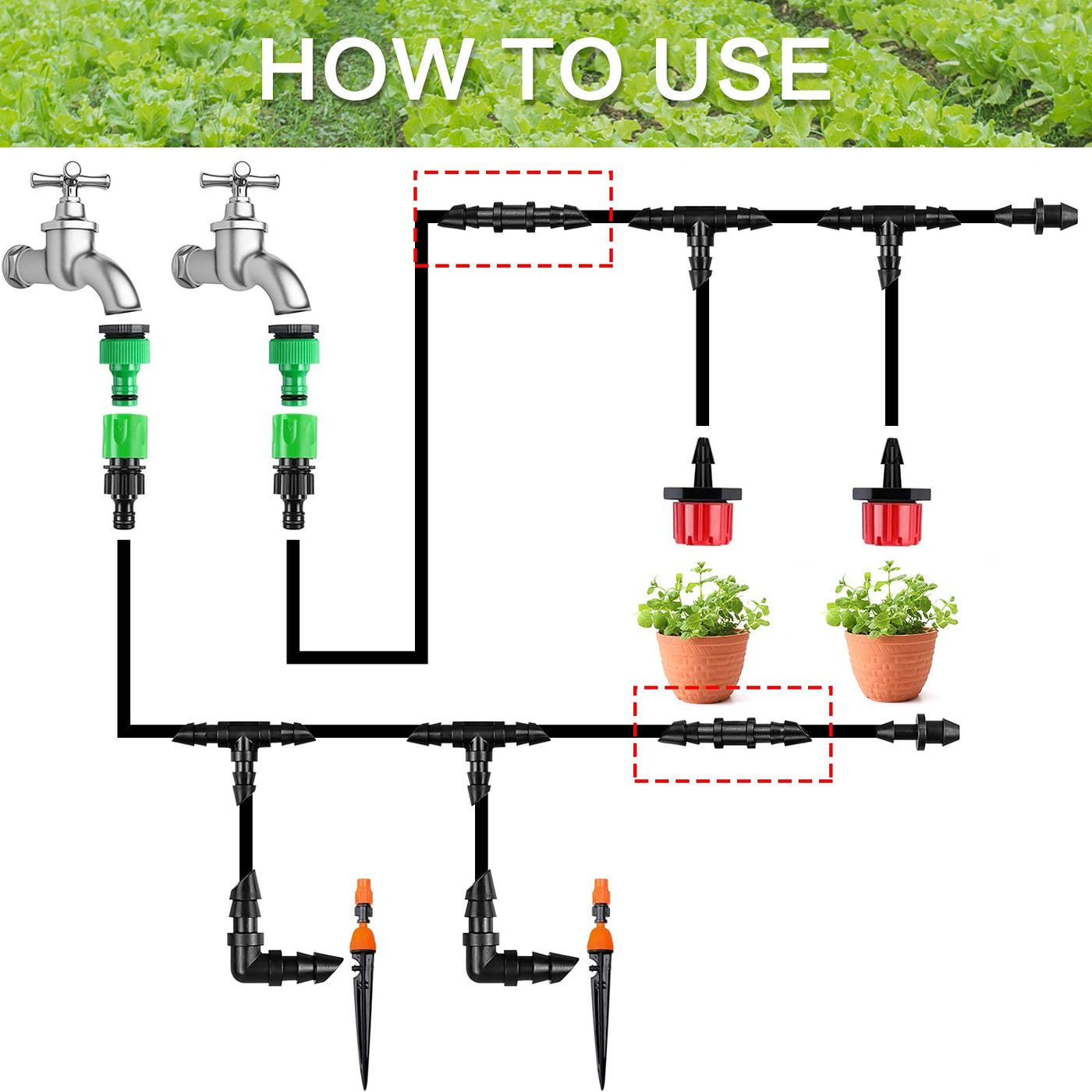 HOW TO USE