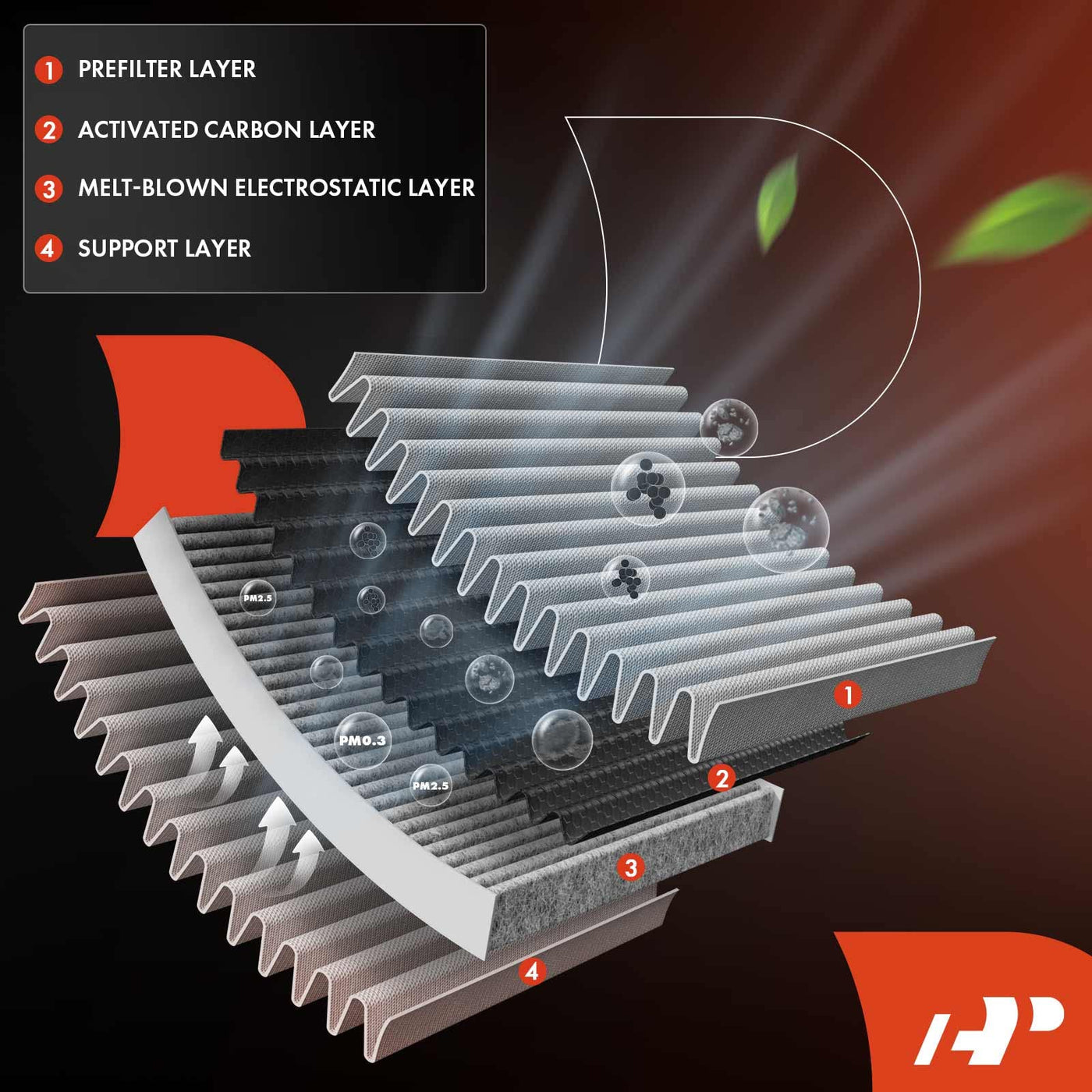 1 PREFILTER LAYER
2 ACTIVATED CARBON LAYER
3 MELT-BLOWN ELECTROSTATIC LAYER
4 SUPPORT LAYER

PM2.5
PM0.3
PM2.5

1
2
3
4

AP