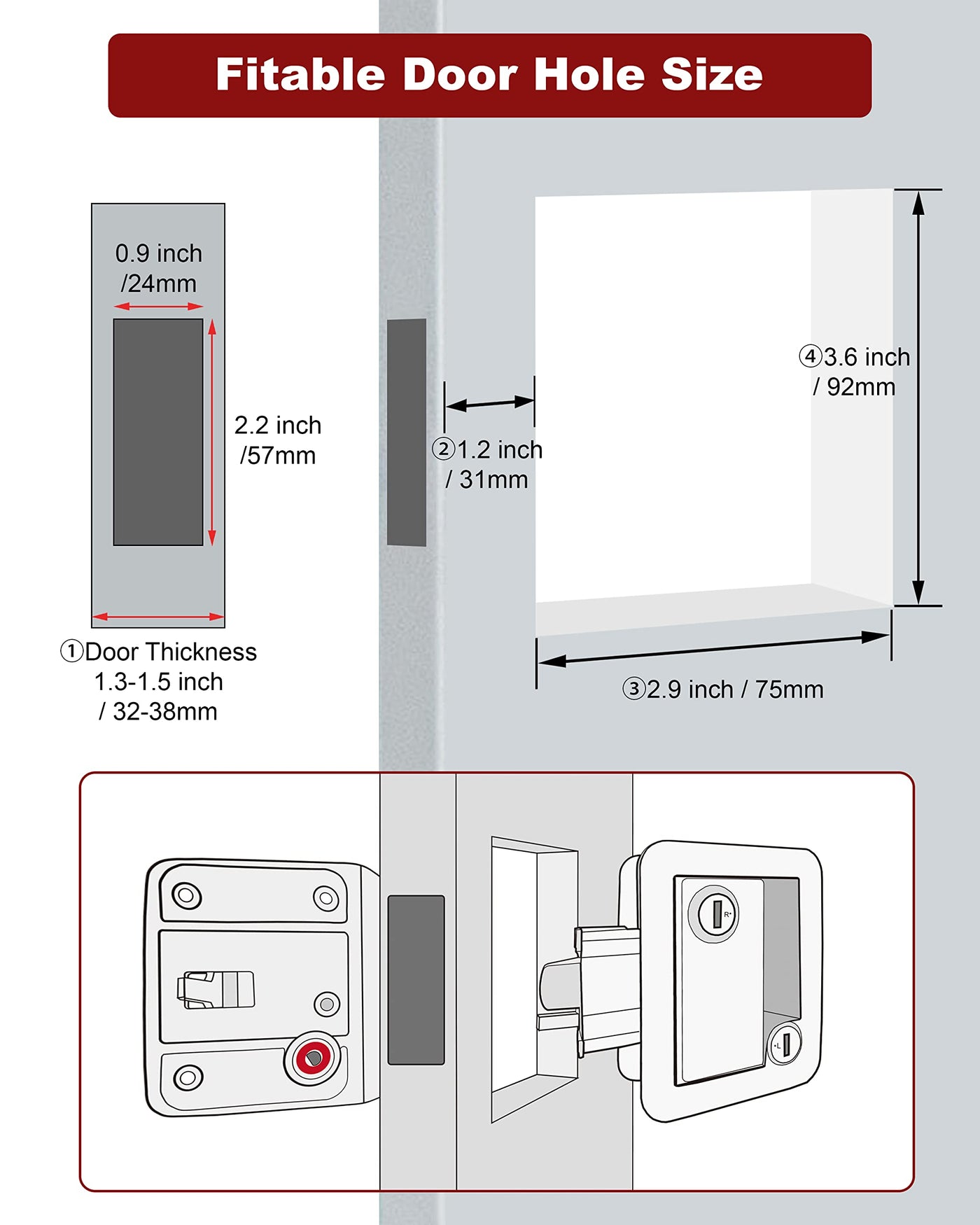 Fitable Door Hole Size

0.9 inch /24mm

2.2 inch /57mm

①Door Thickness 1.3-1.5 inch / 32-38mm

②1.2 inch / 31mm

④3.6 inch / 92mm

③2.9 inch / 75mm

R

L