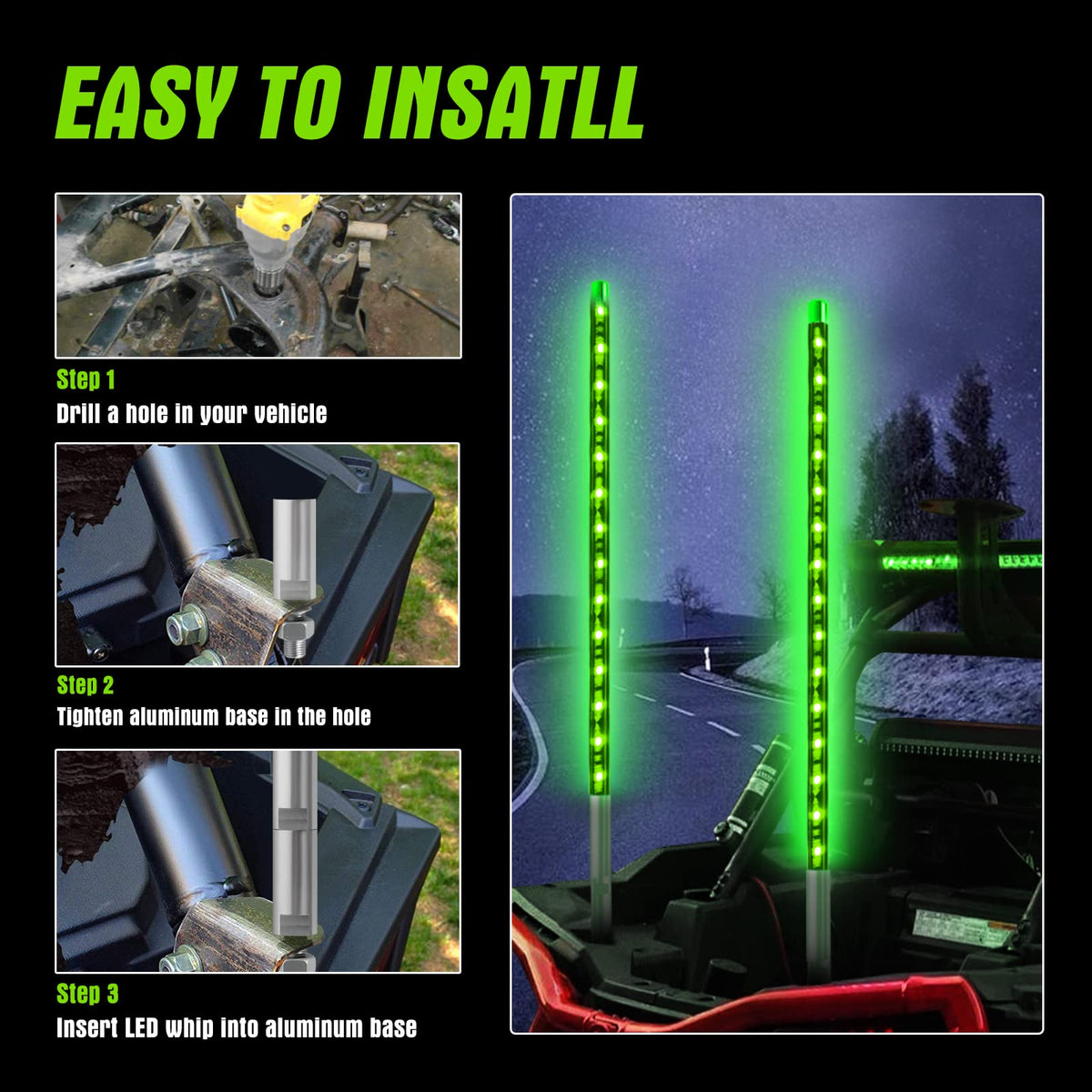 EASY TO INSATLL

Step 1
Drill a hole in your vehicle

Step 2
Tighten aluminum base in the hole

Step 3
Insert LED whip into aluminum base