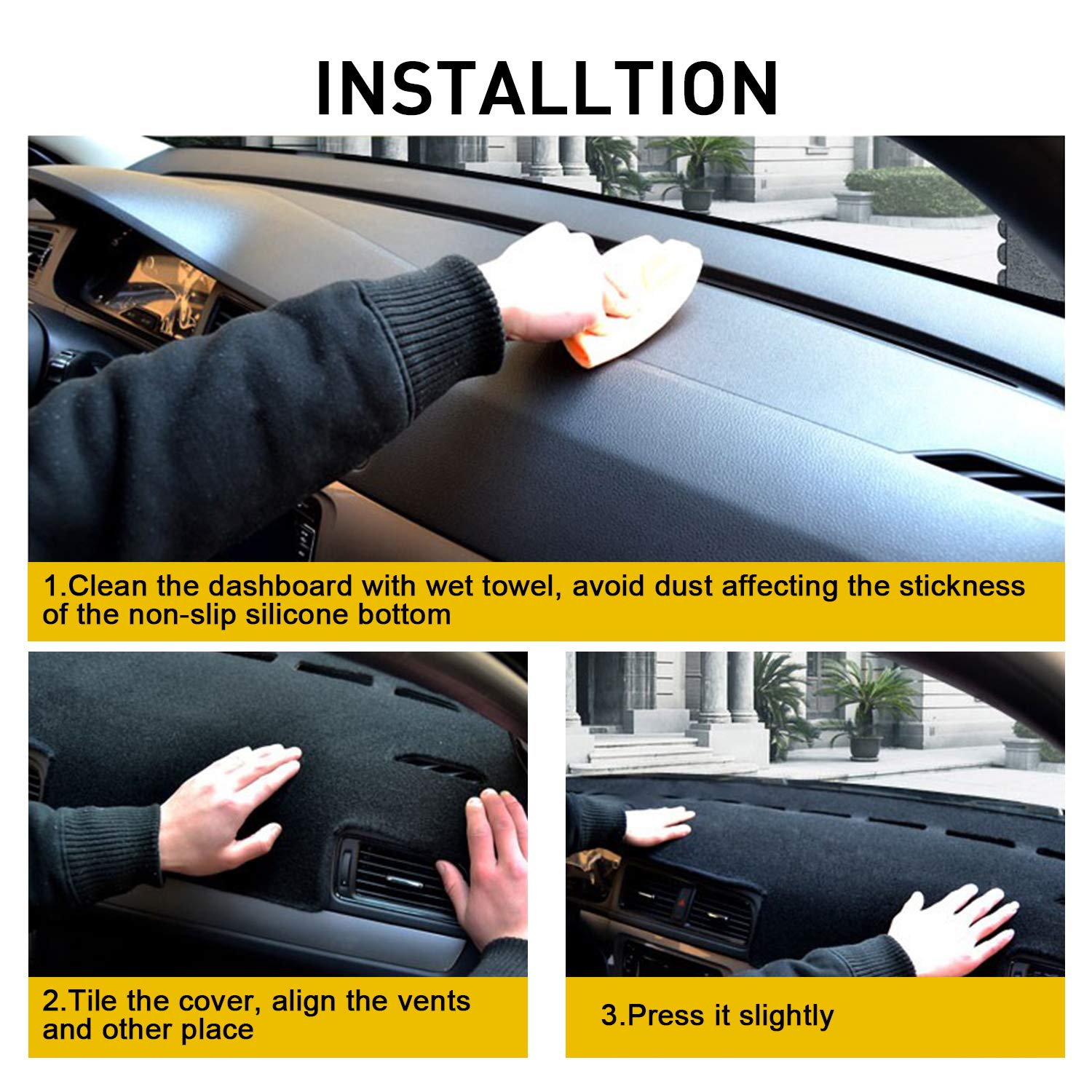 INSTALLTION

1.Clean the dashboard with wet towel, avoid dust affecting the stickness of the non-slip silicone bottom

2.Tile the cover, align the vents and other place

3.Press it slightly