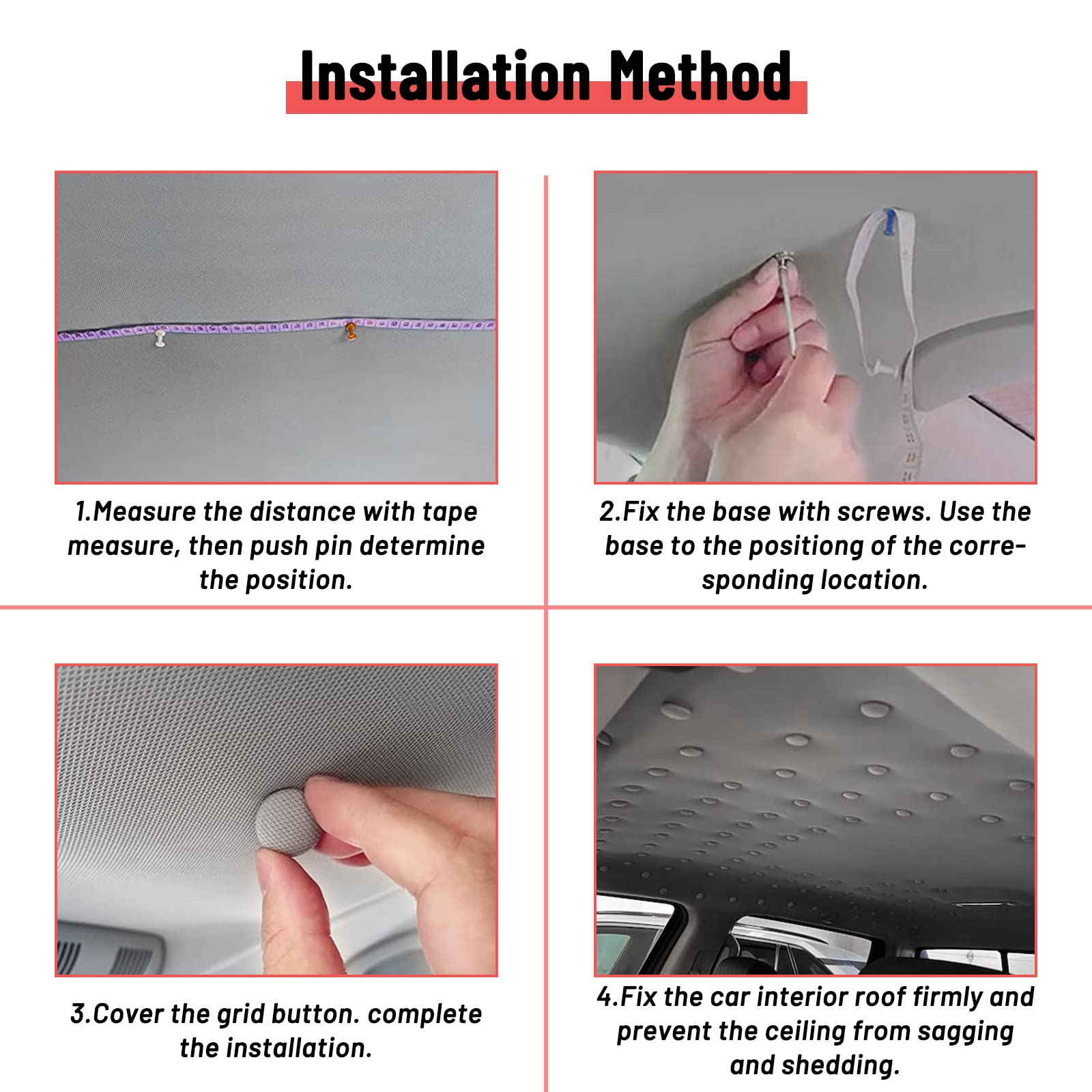 Installation Method

1.Measure the distance with tape measure, then push pin determine the position.

2.Fix the base with screws. Use the base to the positiong of the corresponding location.

3.Cover the grid button. complete the installation.

4.Fix the car interior roof firmly and prevent the ceiling from sagging and shedding.