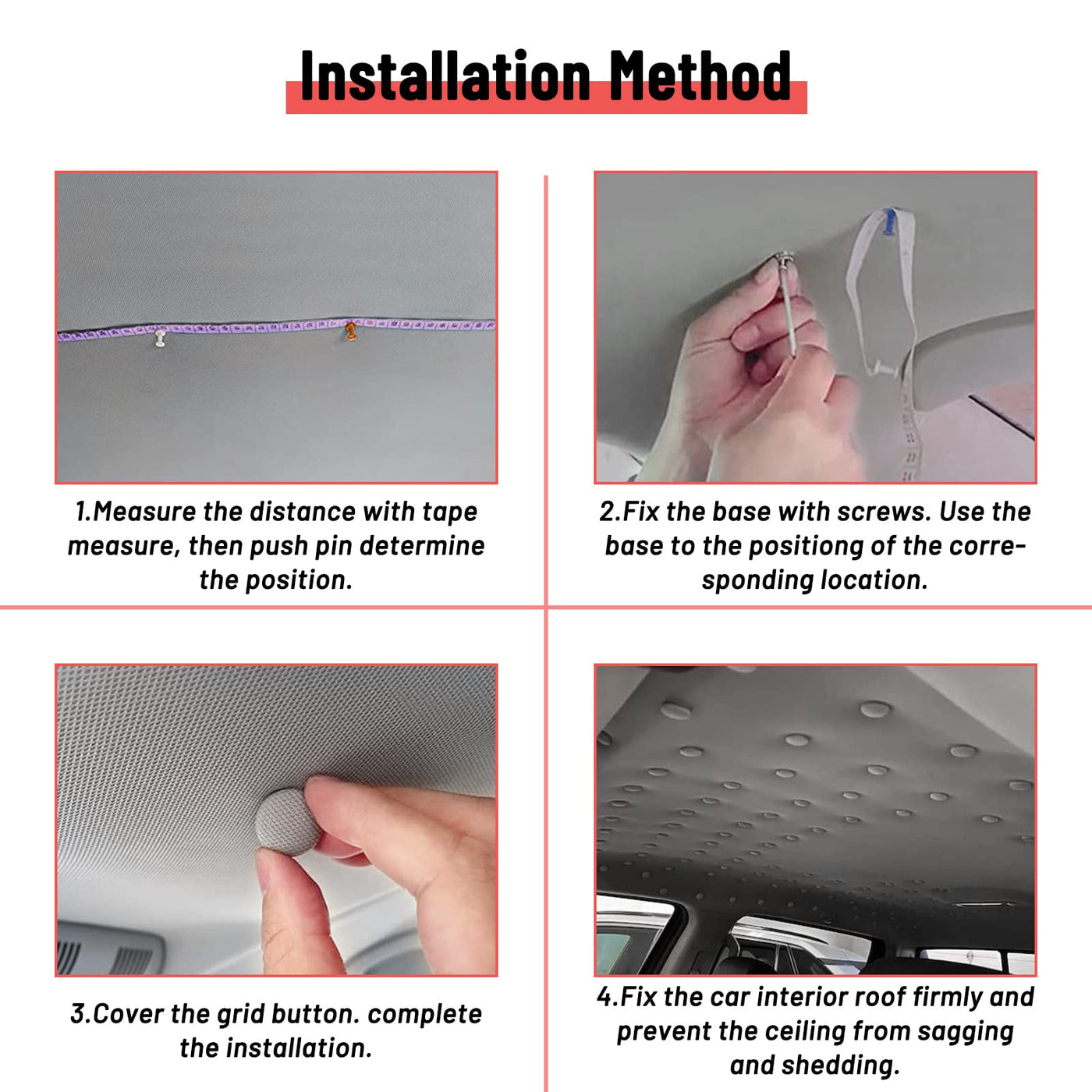 Installation Method

1.Measure the distance with tape measure, then push pin determine the position.

2.Fix the base with screws. Use the base to the positiong of the corresponding location.

3.Cover the grid button. complete the installation.

4.Fix the car interior roof firmly and prevent the ceiling from sagging and shedding.