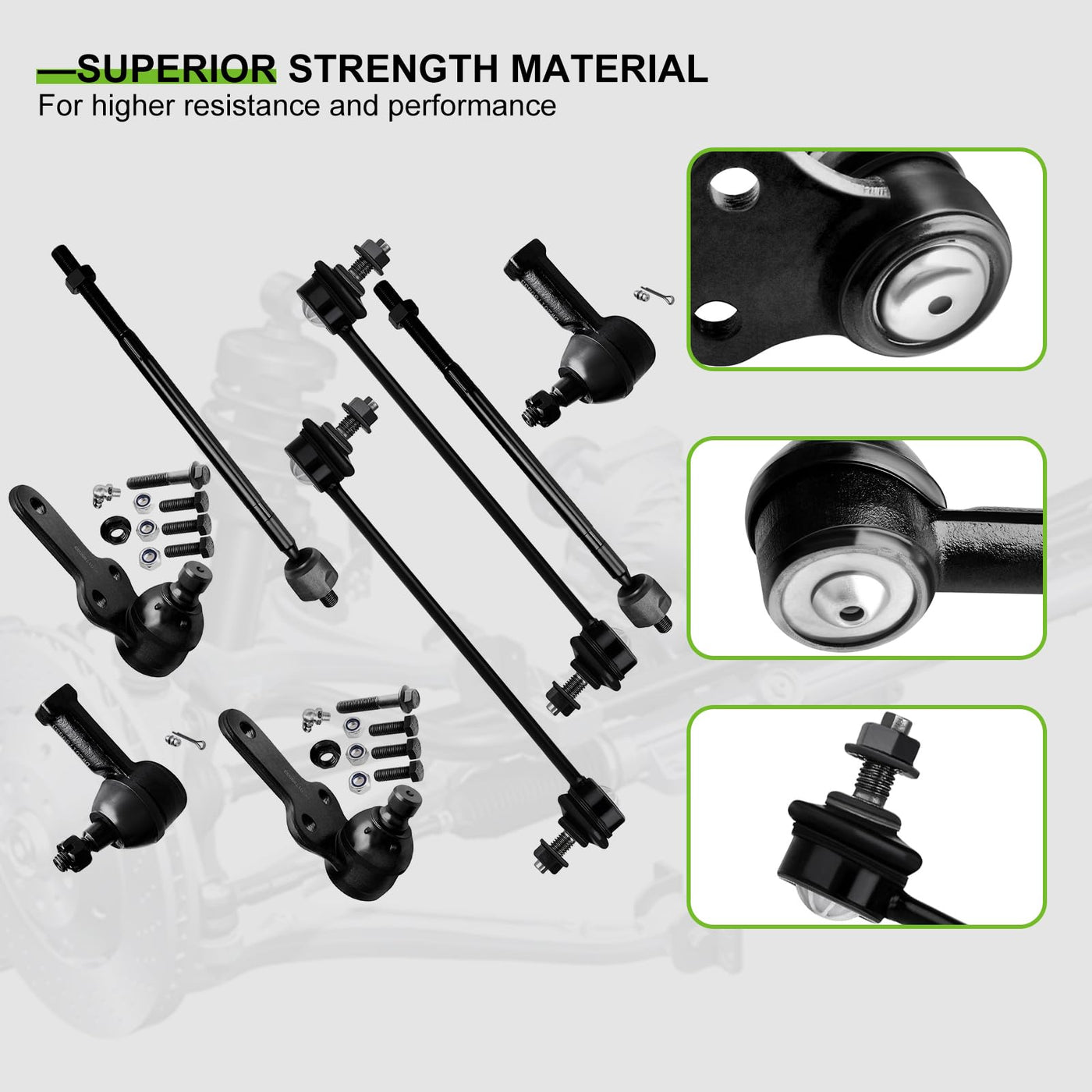 —SUPERIOR STRENGTH MATERIAL
For higher resistance and performance