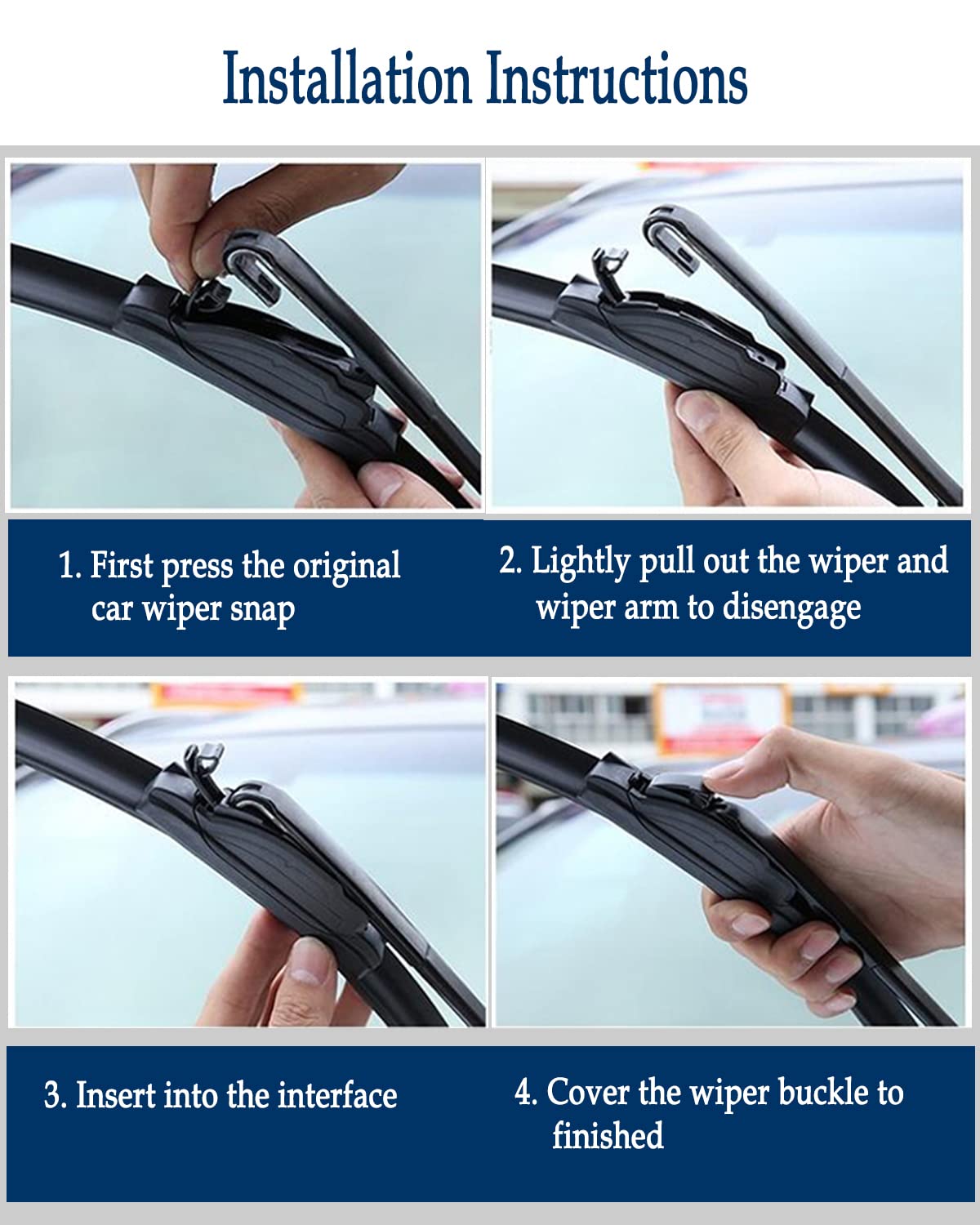 Installation Instructions

1. First press the original car wiper snap

2. Lightly pull out the wiper and wiper arm to disengage

3. Insert into the interface

4. Cover the wiper buckle to finished