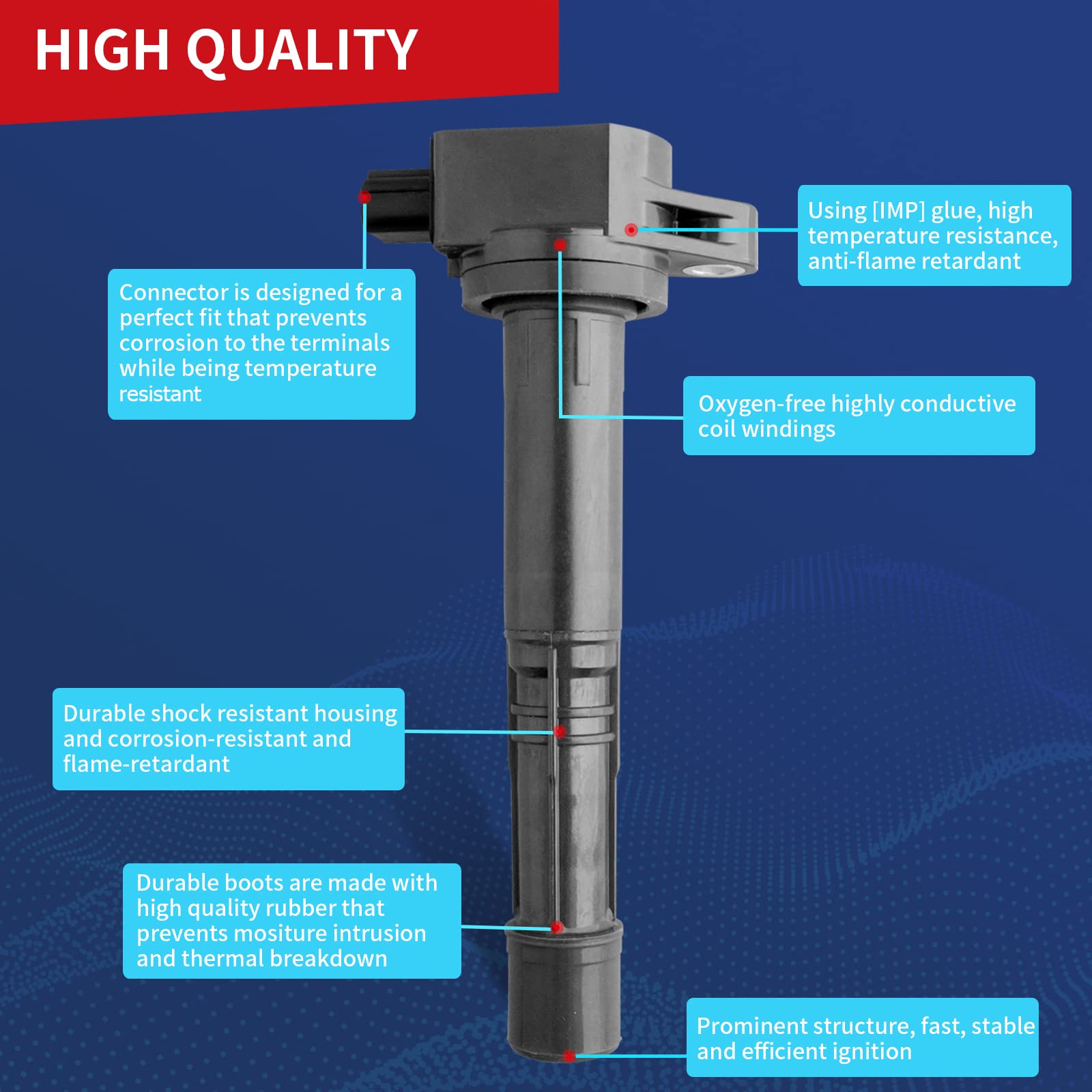 HIGH QUALITY

Using [IMP] glue, high temperature resistance, anti-flame retardant

Connector is designed for a perfect fit that prevents corrosion to the terminals while being temperature resistant

Oxygen-free highly conductive coil windings

Durable shock resistant housing and corrosion-resistant and flame-retardant

Durable boots are made with high quality rubber that prevents mositure intrusion and thermal breakdown

Prominent structure, fast, stable and efficient ignition