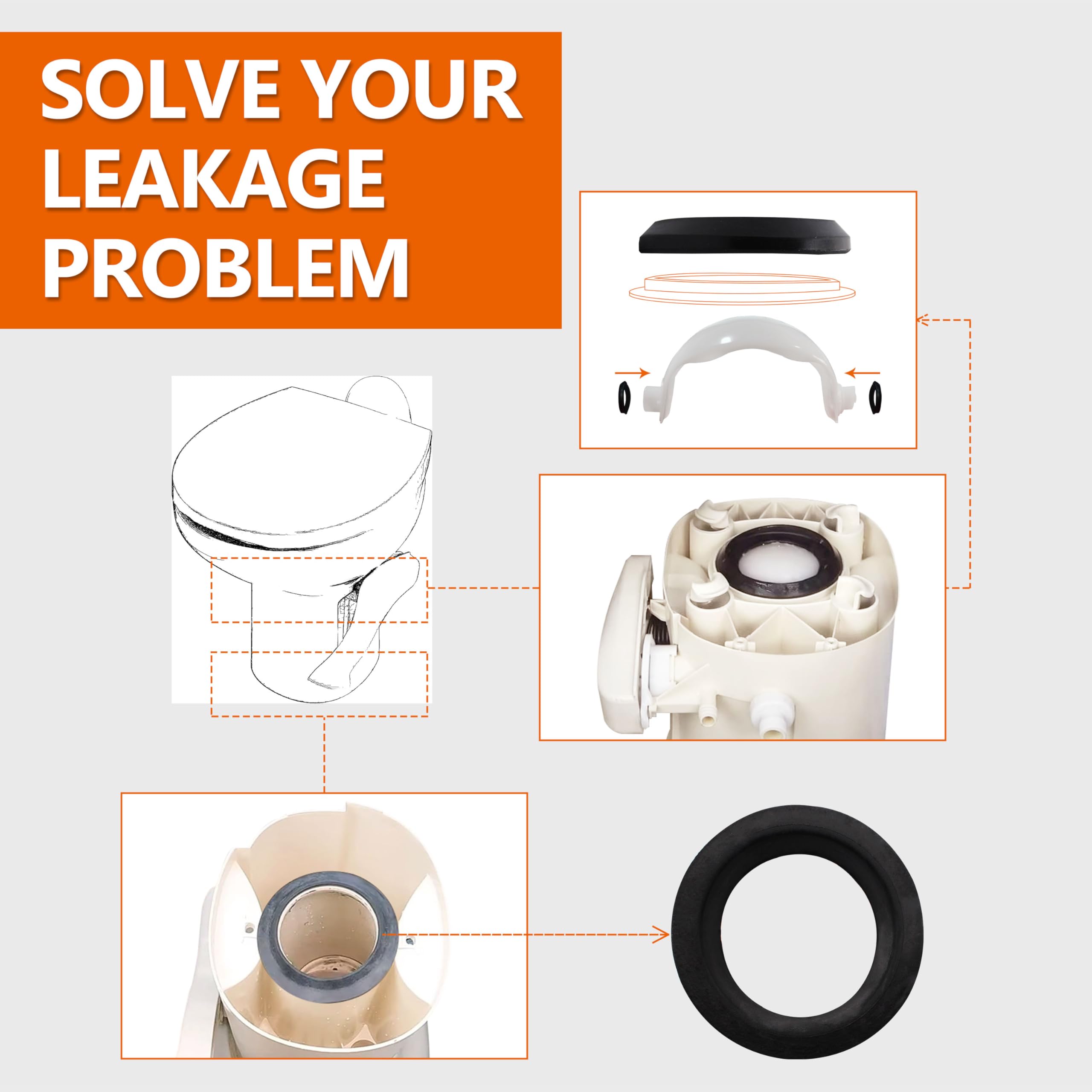 SOLVE YOUR LEAKAGE PROBLEM