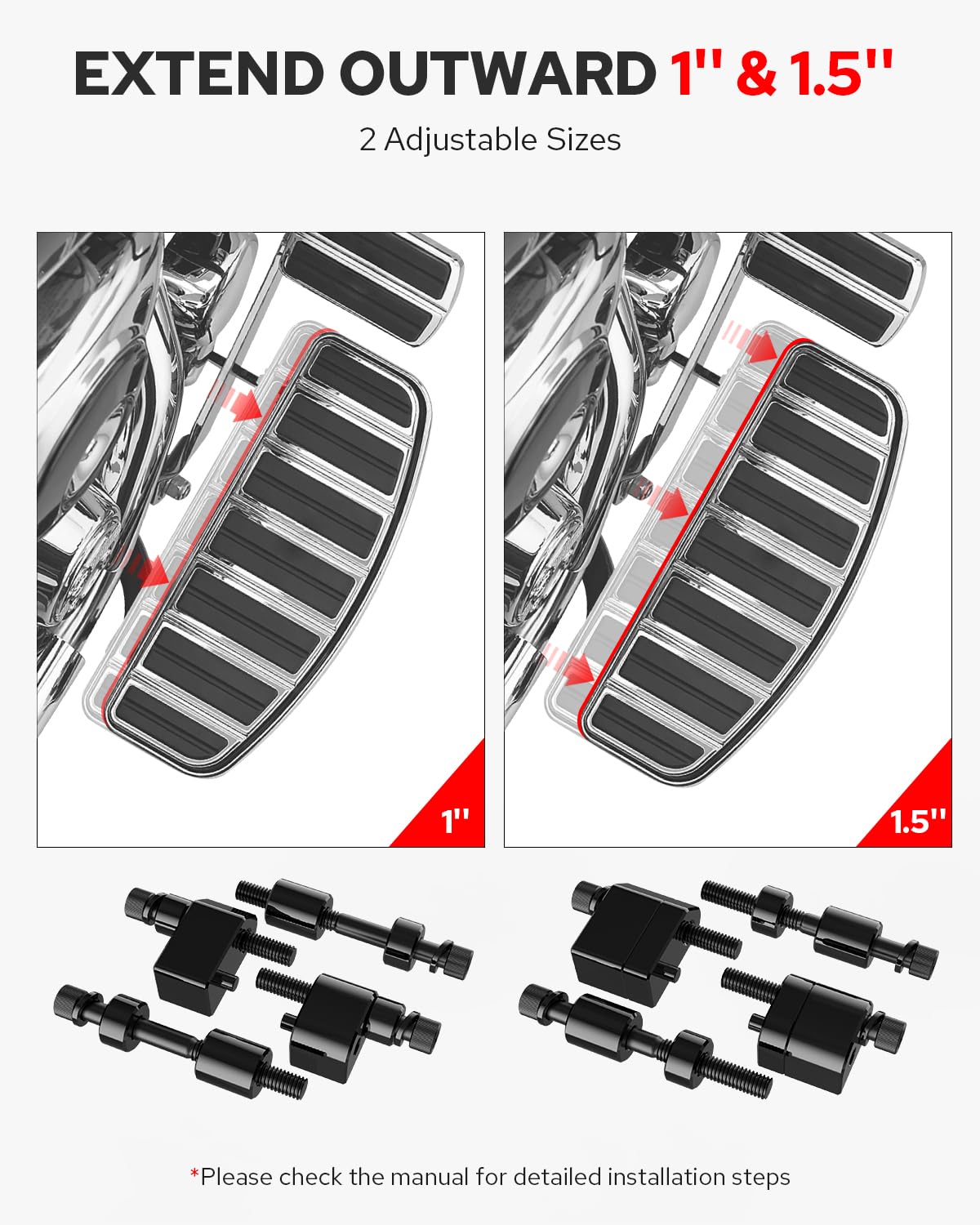 EXTEND OUTWARD 1'' & 1.5''

2 Adjustable Sizes

1''

1.5''

*Please check the manual for detailed installation steps