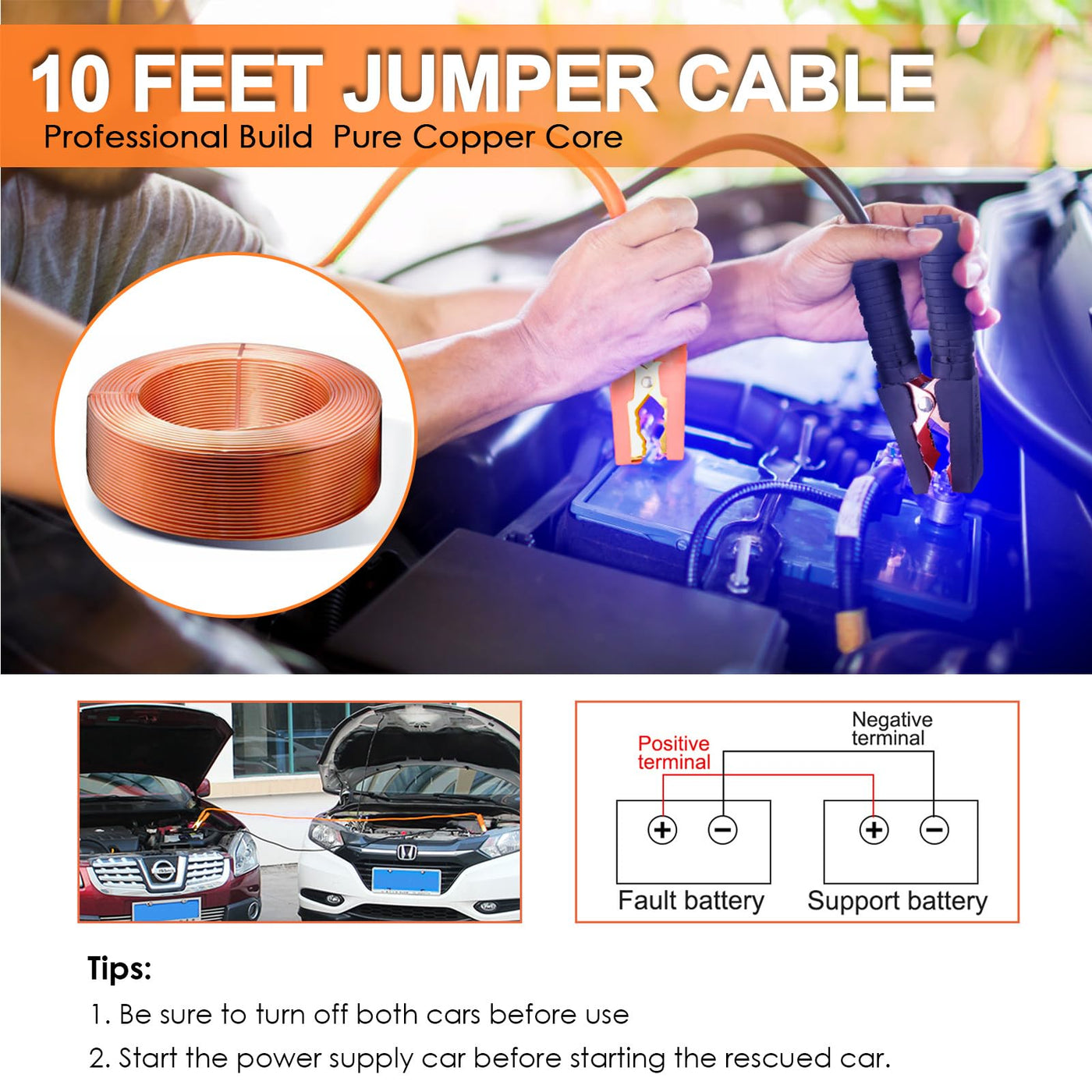 10 FEET JUMPER CABLE
Professional Build Pure Copper Core

Positive terminal

Negative terminal

+ −

+ −

Fault battery

Support battery

Tips:
1. Be sure to turn off both cars before use
2. Start the power supply car before starting the rescued car.