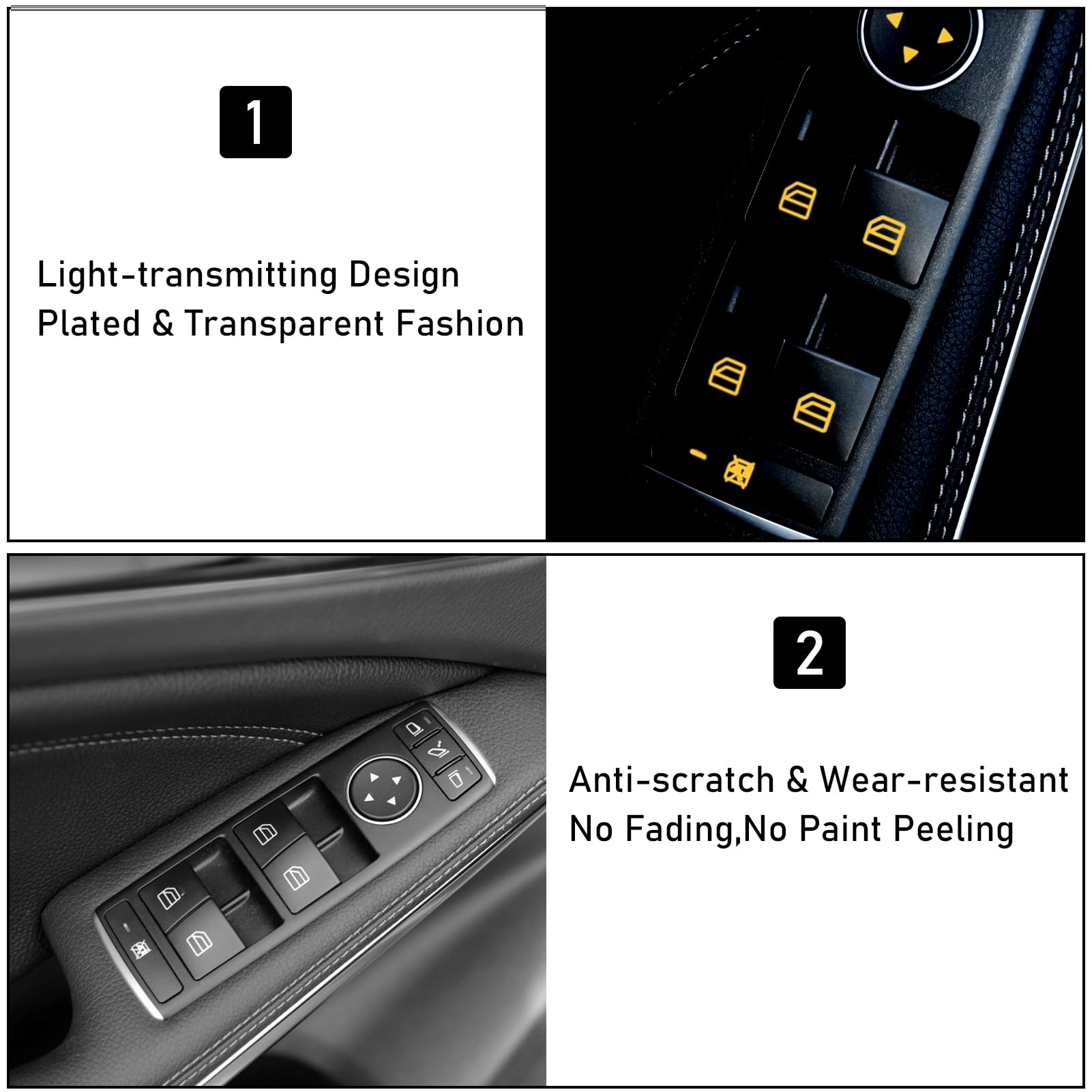 1

Light-transmitting Design
Plated & Transparent Fashion

2

Anti-scratch & Wear-resistant
No Fading,No Paint Peeling