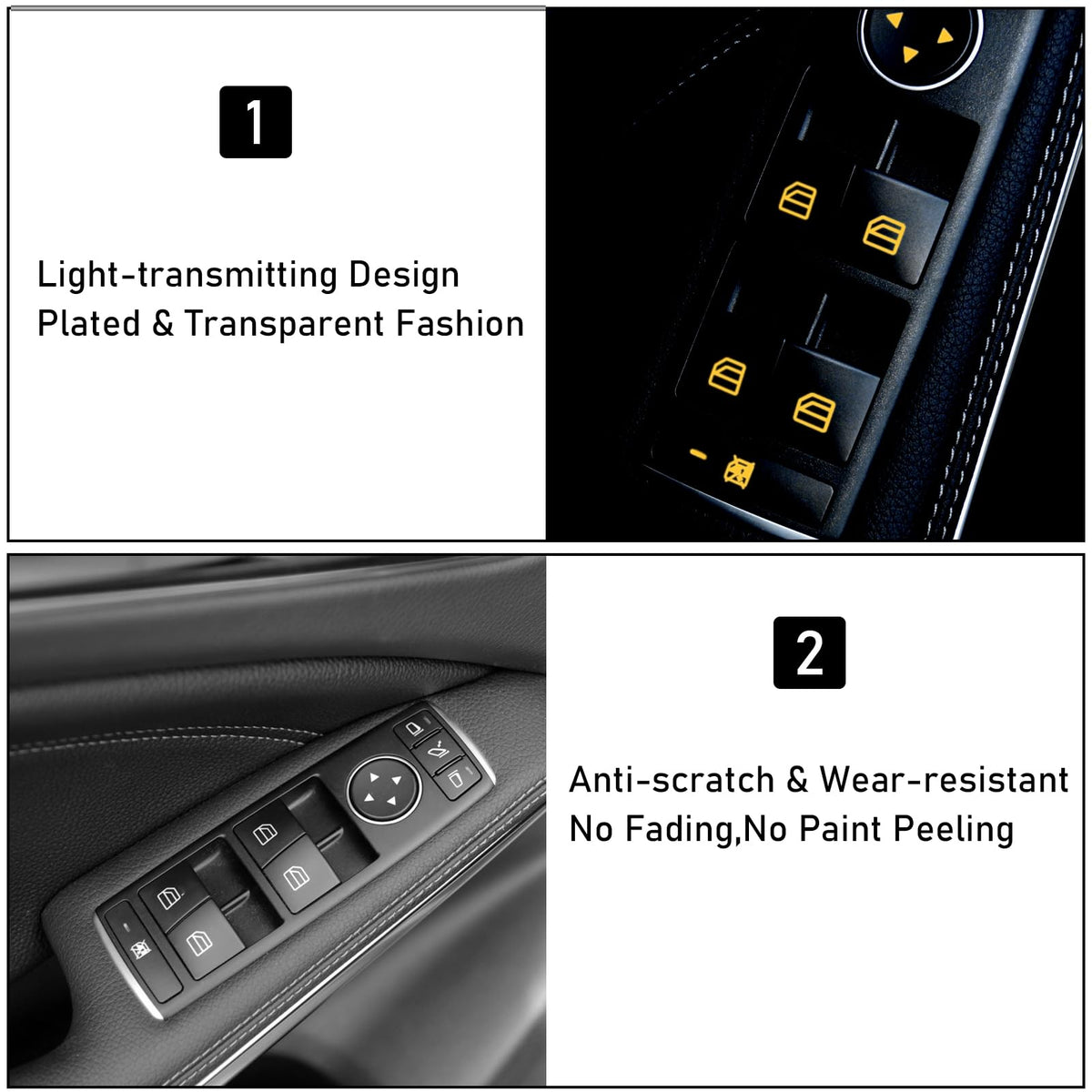 1

Light-transmitting Design
Plated & Transparent Fashion

2

Anti-scratch & Wear-resistant
No Fading,No Paint Peeling