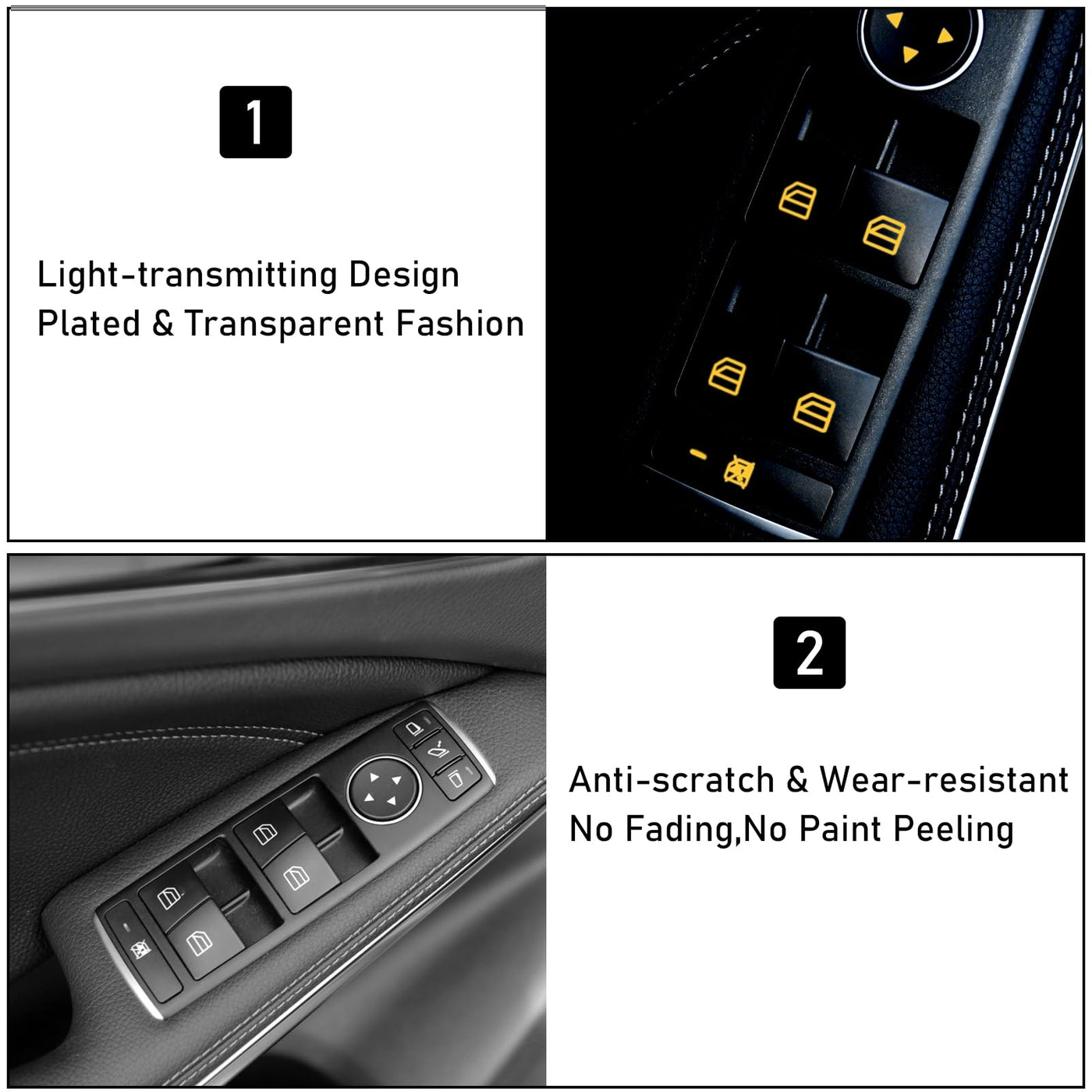 1

Light-transmitting Design
Plated & Transparent Fashion

2

Anti-scratch & Wear-resistant
No Fading,No Paint Peeling