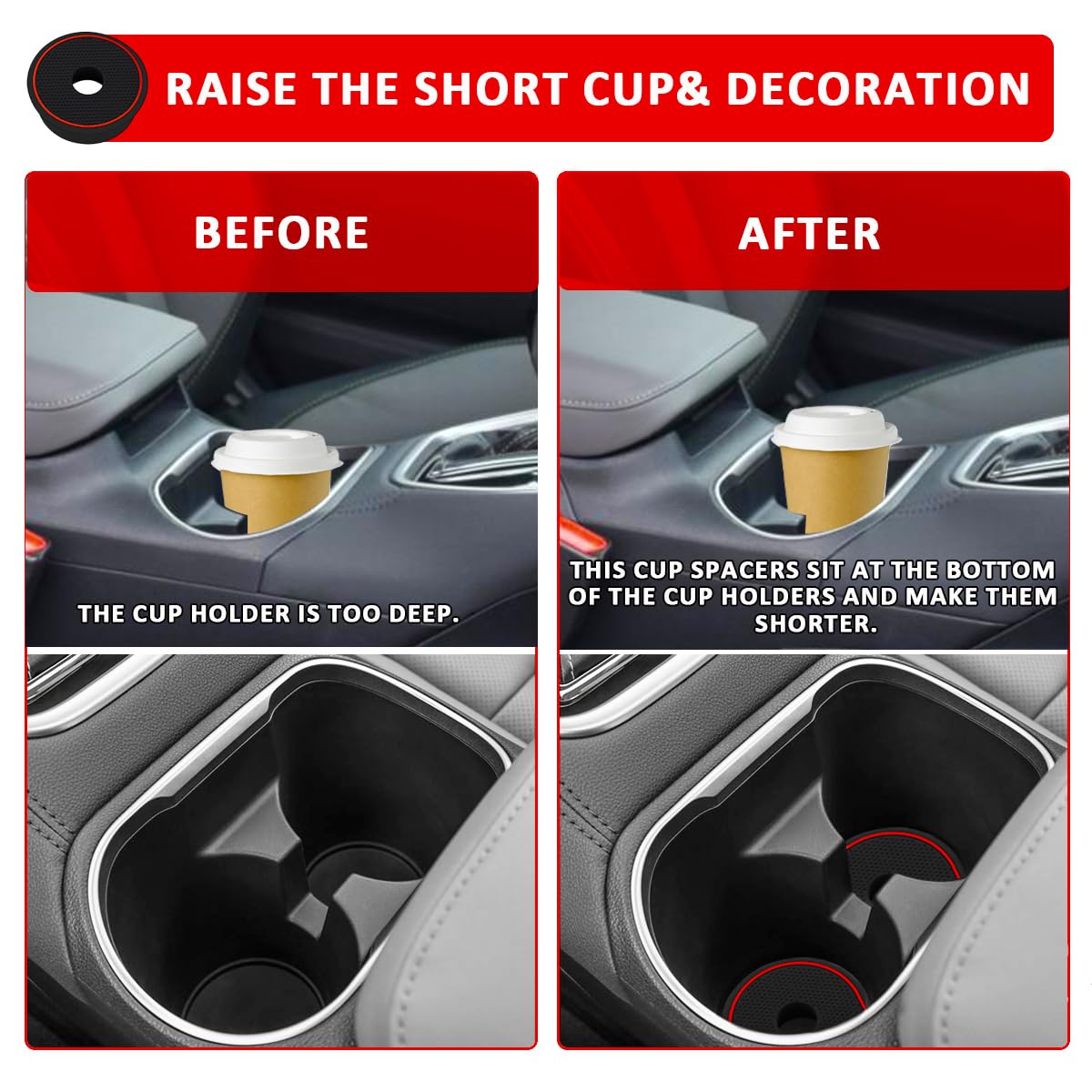 RAISE THE SHORT CUP& DECORATION

BEFORE

THE CUP HOLDER IS TOO DEEP.

AFTER

THIS CUP SPACERS SIT AT THE BOTTOM OF THE CUP HOLDERS AND MAKE THEM SHORTER.