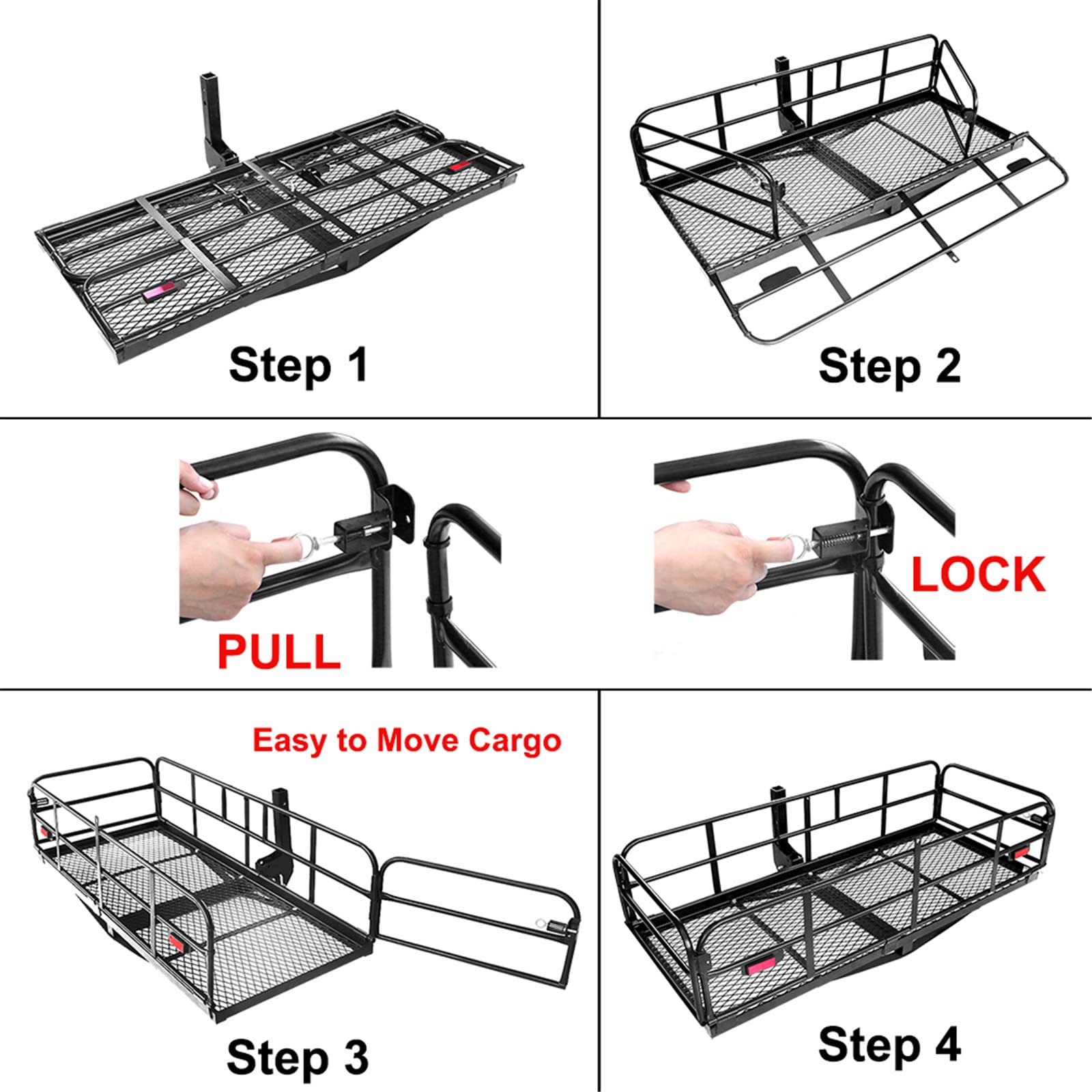 Step 1

Step 2

PULL

LOCK

Easy to Move Cargo

Step 3

Step 4