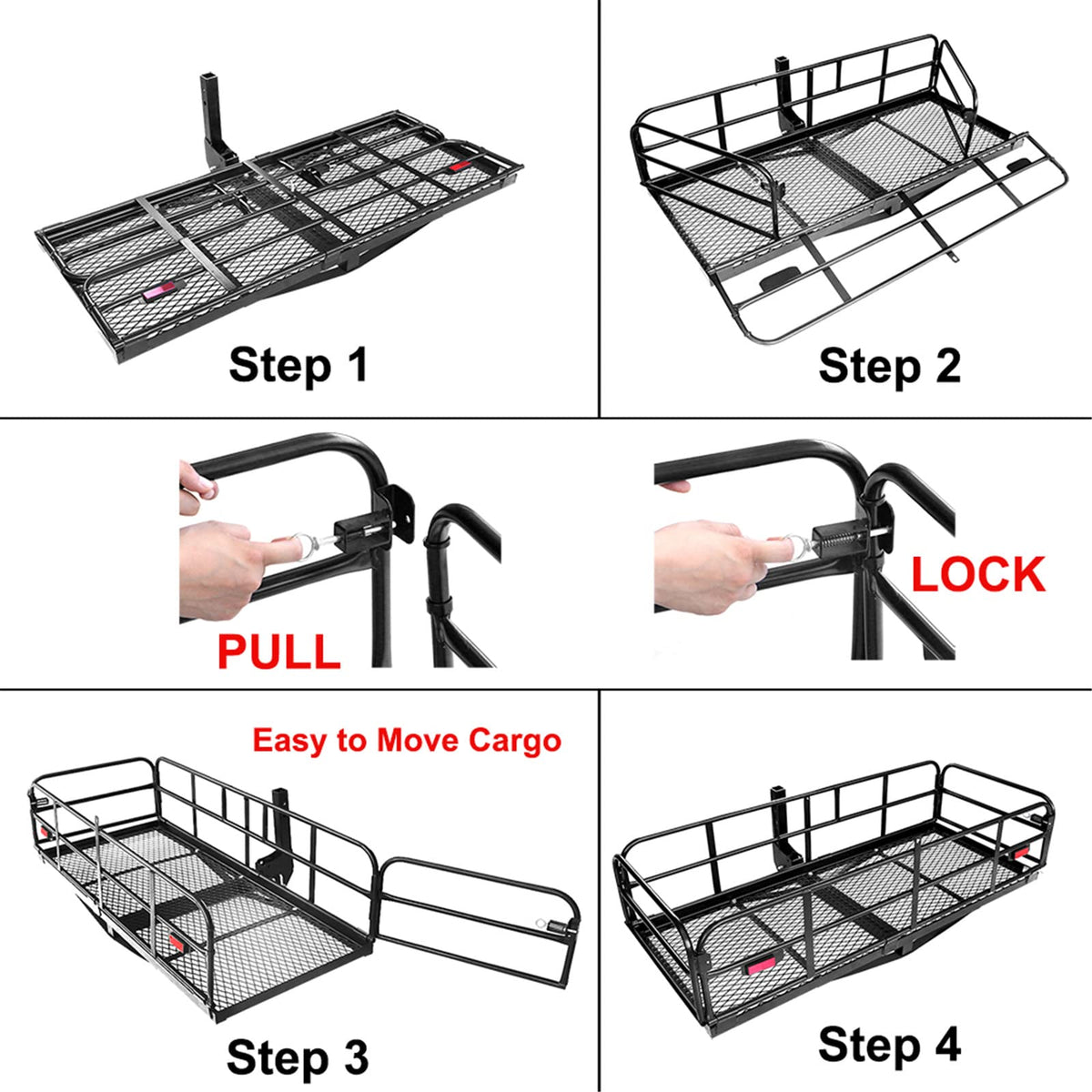 Step 1

Step 2

PULL

LOCK

Easy to Move Cargo

Step 3

Step 4