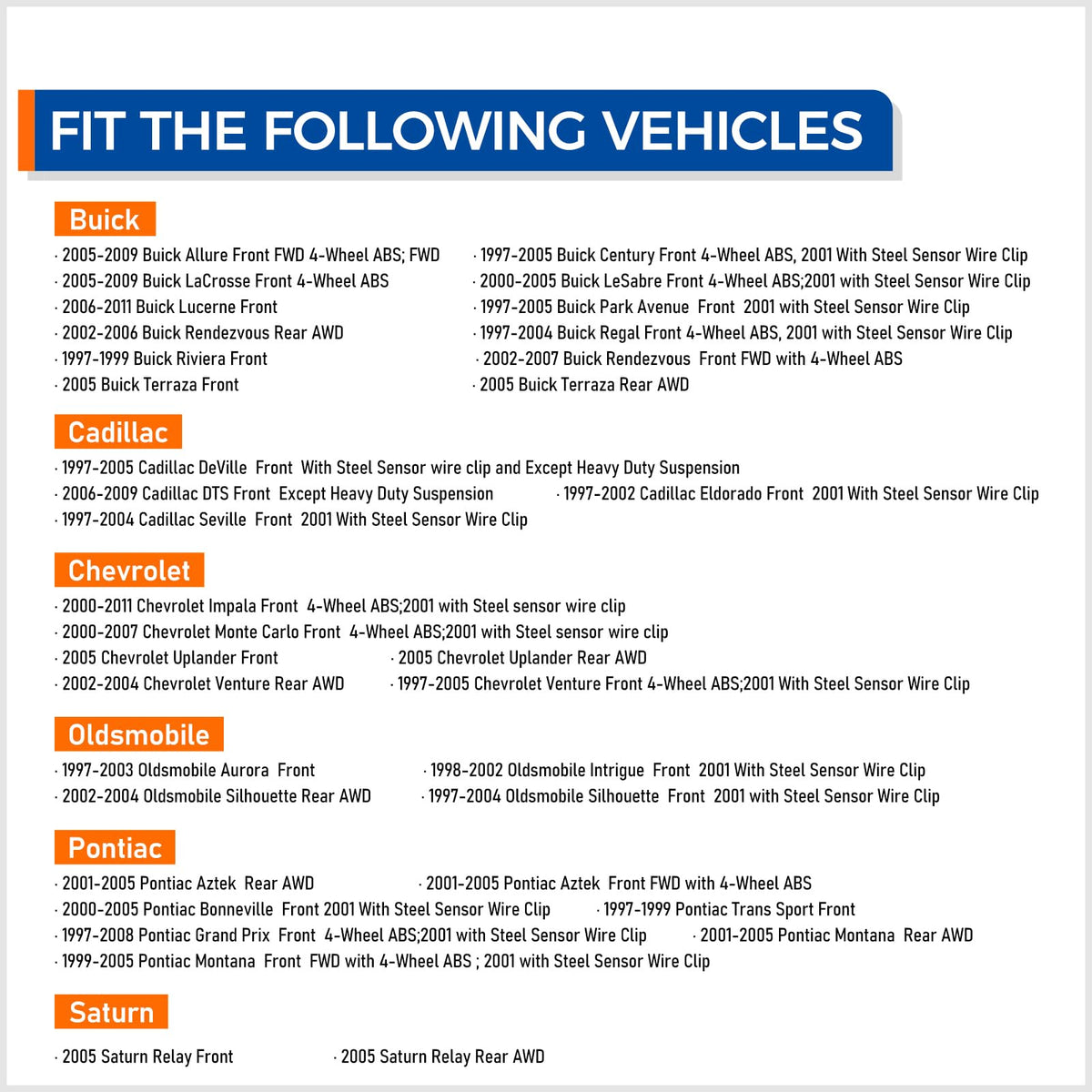 FIT THE FOLLOWING VEHICLES

Buick

· 2005-2009 Buick Allure Front FWD 4-Wheel ABS; FWD
· 2005-2009 Buick LaCrosse Front 4-Wheel ABS
· 2006-2011 Buick Lucerne Front
· 2002-2006 Buick Rendezvous Rear AWD
· 1997-1999 Buick Riviera Front
· 2005 Buick Terraza Front

· 1997-2005 Buick Century Front 4-Wheel ABS, 2001 With Steel Sensor Wire Clip
· 2000-2005 Buick LeSabre Front 4-Wheel ABS;2001 with Steel Sensor Wire Clip
· 1997-2005 Buick Park Avenue Front 2001 with Steel Sensor Wire Clip
· 1997-2004 Buick Regal Front 4-Wheel ABS, 2001 with Steel Sensor Wire Clip
· 2002-2007 Buick Rendezvous Front FWD with 4-Wheel ABS
· 2005 Buick Terraza Rear AWD

Cadillac

· 1997-2005 Cadillac DeVille Front With Steel Sensor wire clip and Except Heavy Duty Suspension
· 2006-2009 Cadillac DTS Front Except Heavy Duty Suspension
· 1997-2002 Cadillac Eldorado Front 2001 With Steel Sensor Wire Clip
· 1997-2004 Cadillac Seville Front 2001 With Steel Sensor Wire Clip

Chevrolet

· 2000-2011 Chevrolet Impala Front 4-Wheel ABS;2001 with Steel sensor wire clip
· 2000-2007 Chevrolet Monte Carlo Front 4-Wheel ABS;2001 with Steel sensor wire clip
· 2005 Chevrolet Uplander Front
· 2005 Chevrolet Uplander Rear AWD
· 2002-2004 Chevrolet Venture Rear AWD
· 1997-2005 Chevrolet Venture Front 4-Wheel ABS;2001 With Steel Sensor Wire Clip

Oldsmobile

· 1997-2003 Oldsmobile Aurora Front
· 1998-2002 Oldsmobile Intrigue Front 2001 With Steel Sensor Wire Clip
· 2002-2004 Oldsmobile Silhouette Rear AWD
· 1997-2004 Oldsmobile Silhouette Front 2001 with Steel Sensor Wire Clip

Pontiac

· 2001-2005 Pontiac Aztek Rear AWD
· 2001-2005 Pontiac Aztek Front FWD with 4-Wheel ABS
· 2000-2005 Pontiac Bonneville Front 2001 With Steel Sensor Wire Clip
· 1997-1999 Pontiac Trans Sport Front
· 1997-2008 Pontiac Grand Prix Front 4-Wheel ABS;2001 with Steel Sensor Wire Clip
· 2001-2005 Pontiac Montana Rear AWD
· 1999-2005 Pontiac Montana Front FWD with 4-Wheel ABS ; 2001 with Steel Sensor Wire Clip

Saturn

· 2005 Saturn Relay Front
· 2005 Saturn Relay Rear AWD