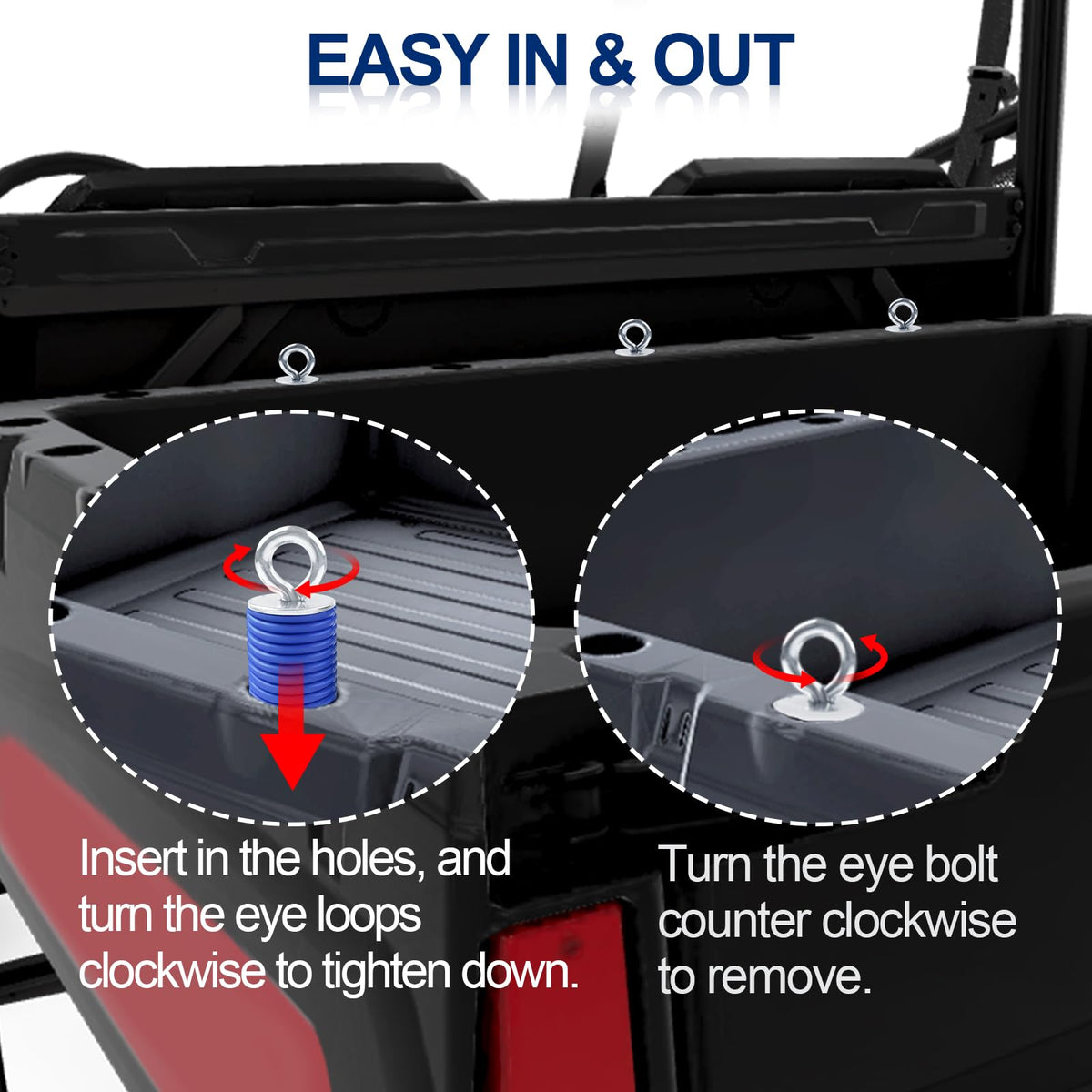 EASY IN & OUT

Insert in the holes, and turn the eye loops clockwise to tighten down.

Turn the eye bolt counter clockwise to remove.