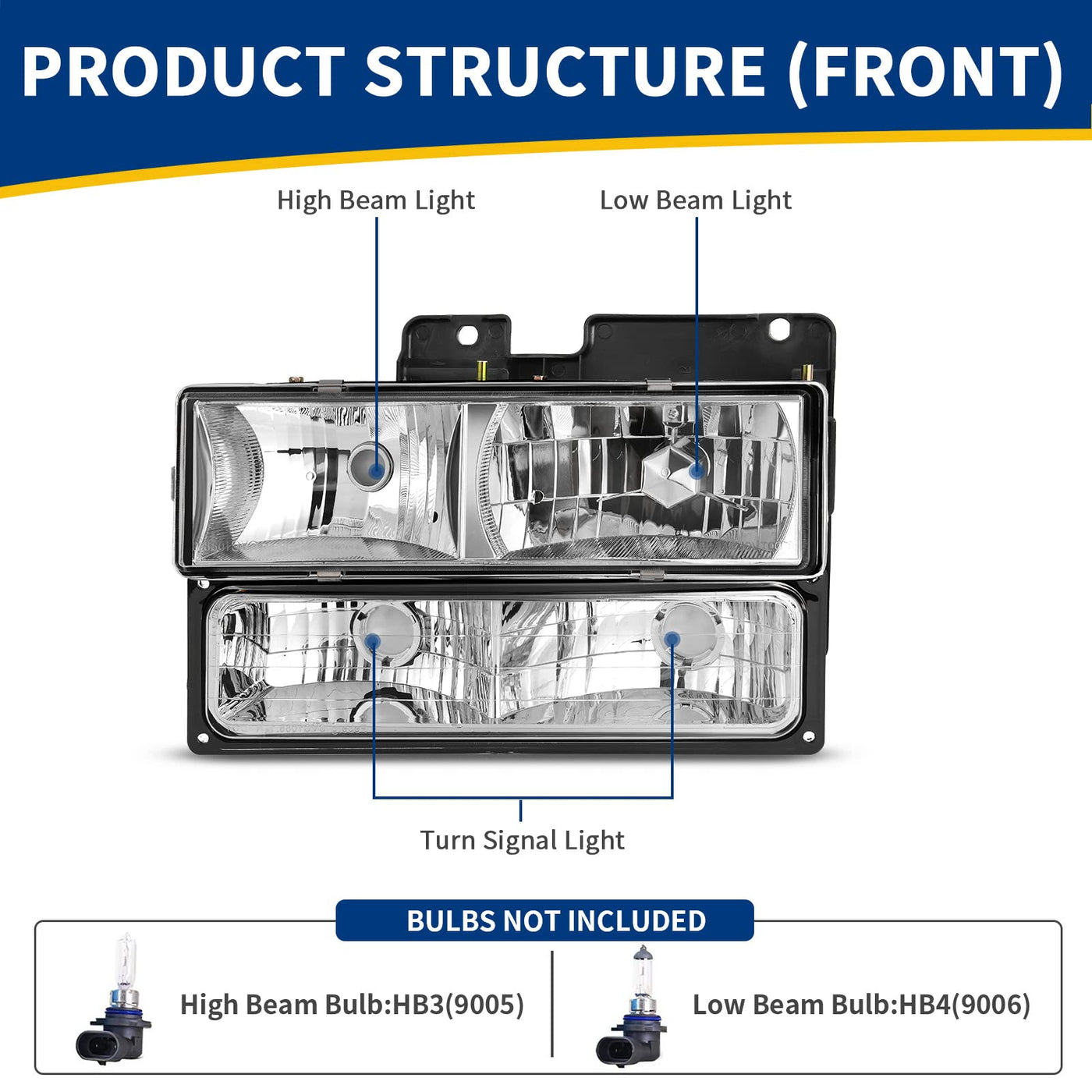 PRODUCT STRUCTURE (FRONT)

High Beam Light

Low Beam Light

Turn Signal Light

BULBS NOT INCLUDED

High Beam Bulb:HB3(9005)

Low Beam Bulb:HB4(9006)