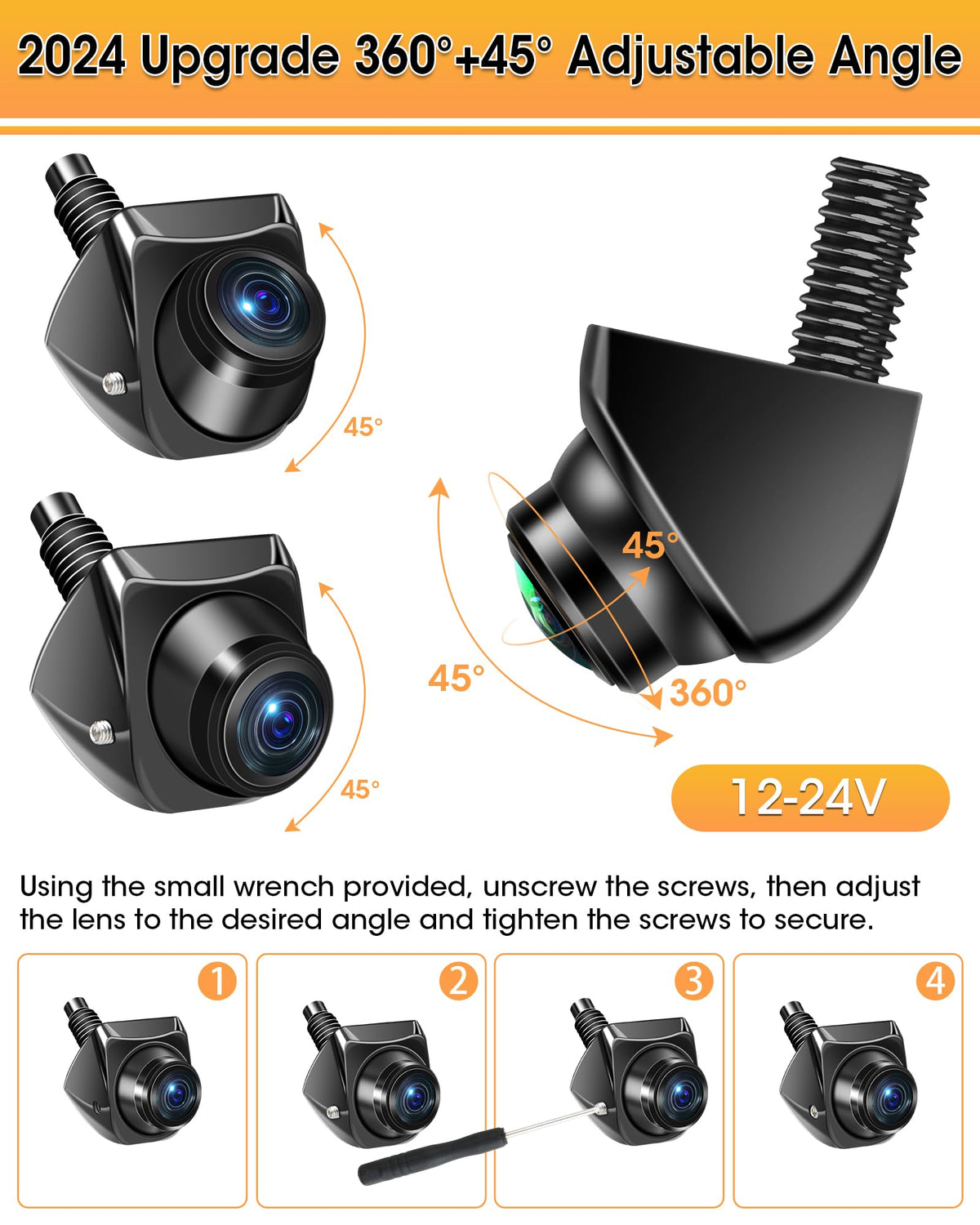 2024 Upgrade 360°+45° Adjustable Angle

45°

45°

45°

45°

360°

12-24V

Using the small wrench provided, unscrew the screws, then adjust the lens to the desired angle and tighten the screws to secure.

1

2

3

4