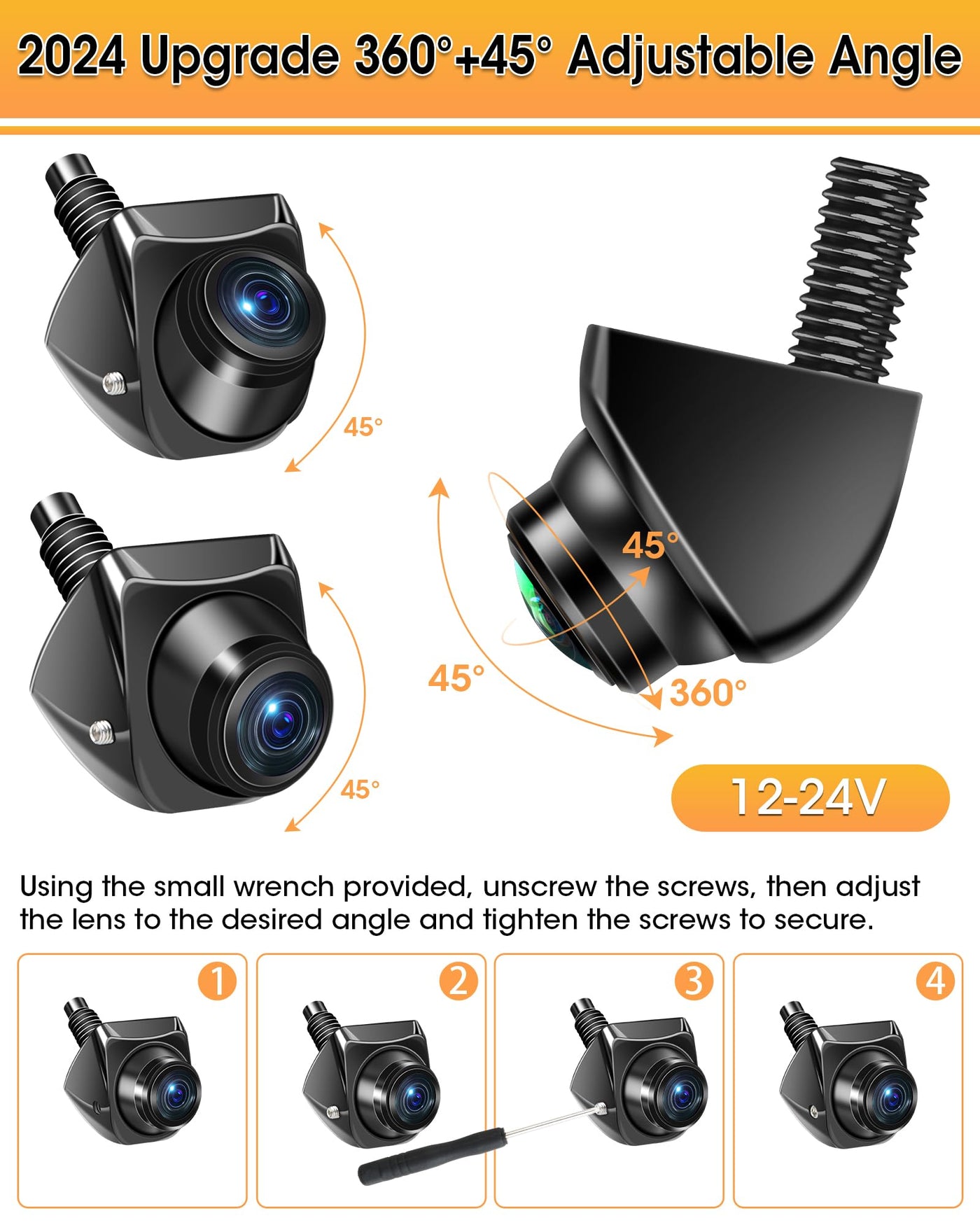 2024 Upgrade 360°+45° Adjustable Angle

45°

45°

45°

45°

360°

12-24V

Using the small wrench provided, unscrew the screws, then adjust the lens to the desired angle and tighten the screws to secure.

1

2

3

4