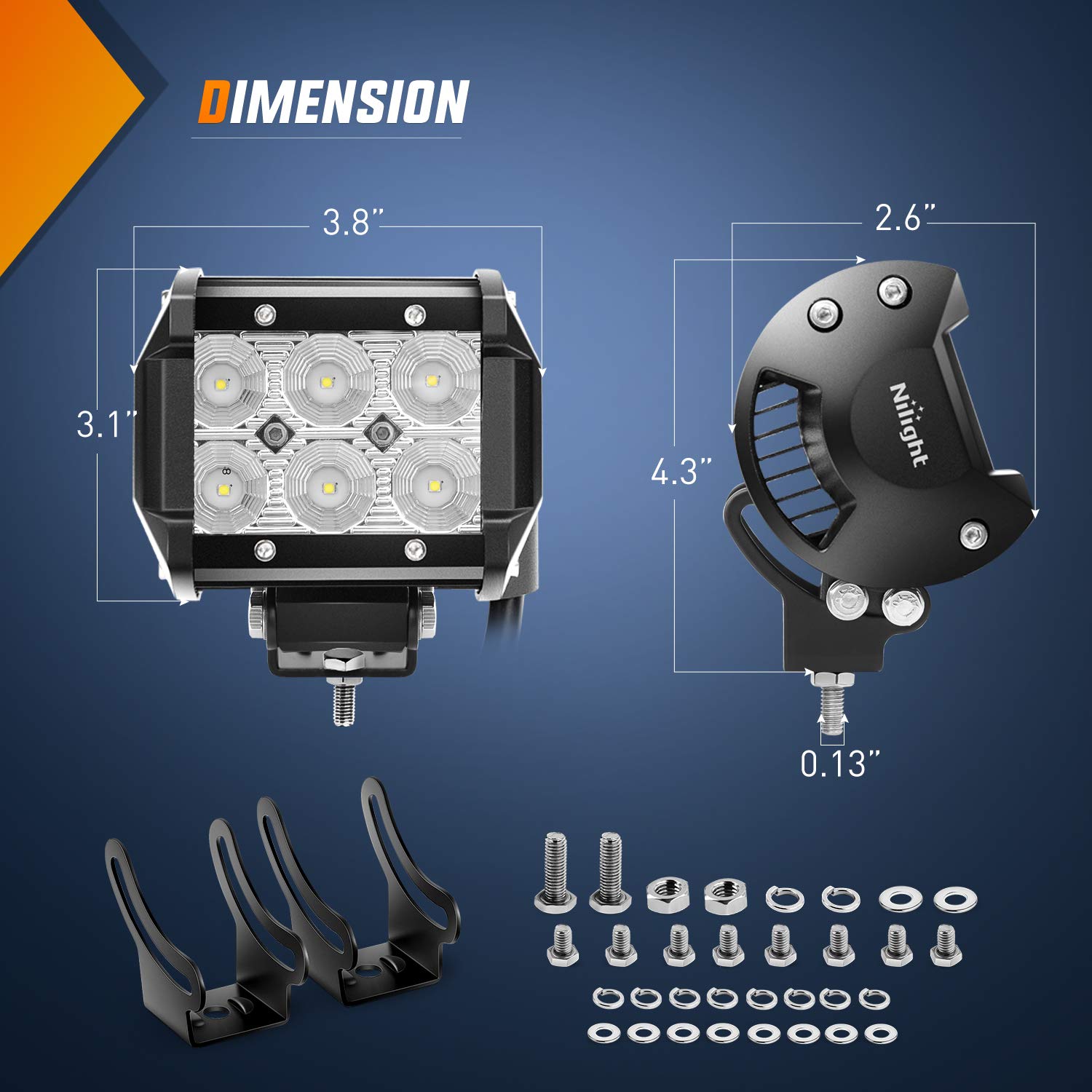 DIMENSION

3.8"

3.1"

2.6"

4.3"

Nilight

0.13"