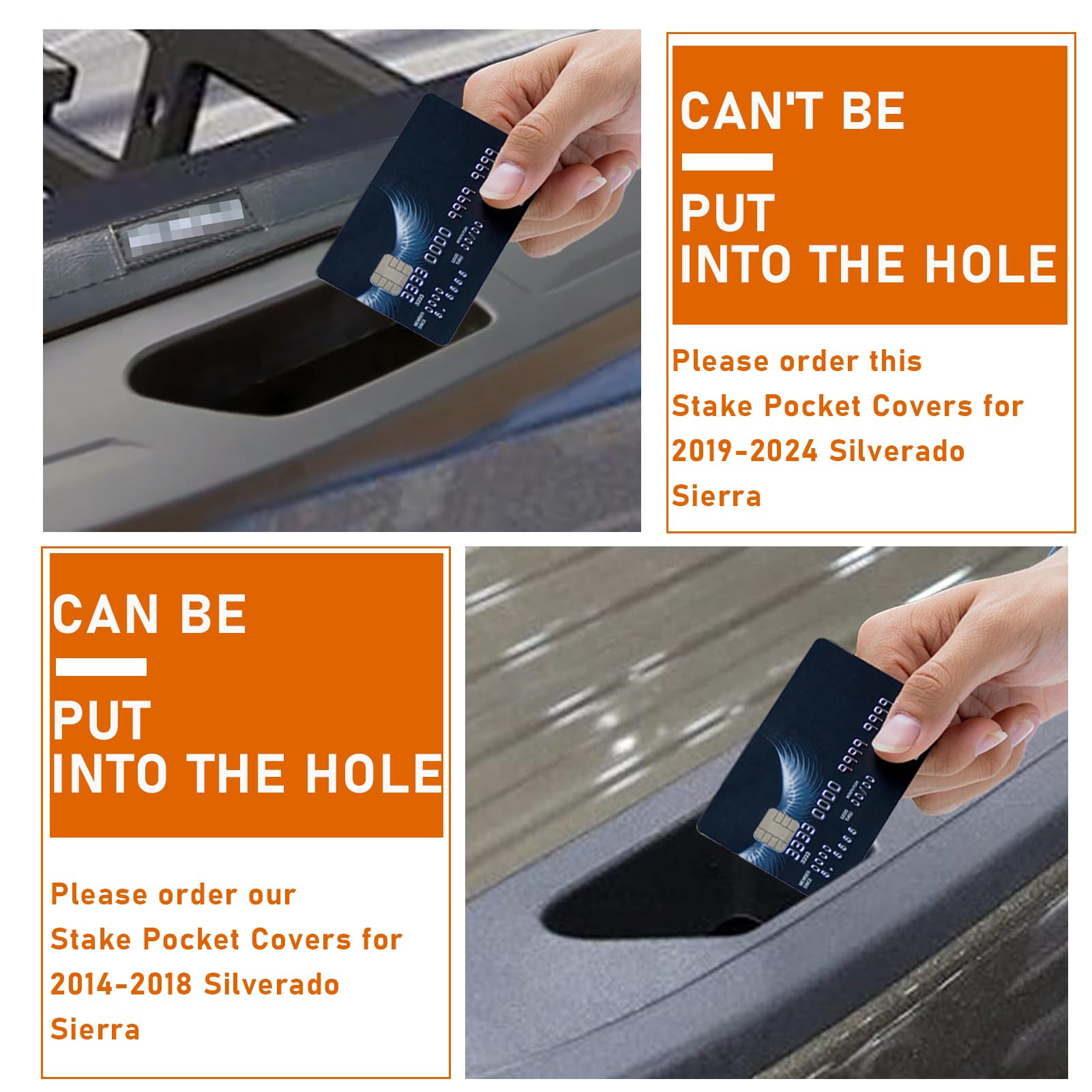 3333 0000 9999 9999

CAN'T BE

PUT
INTO THE HOLE

Please order this
Stake Pocket Covers for
2019-2024 Silverado
Sierra

CAN BE

PUT
INTO THE HOLE

Please order our
Stake Pocket Covers for
2014-2018 Silverado
Sierra

3333 0000 9999 9999