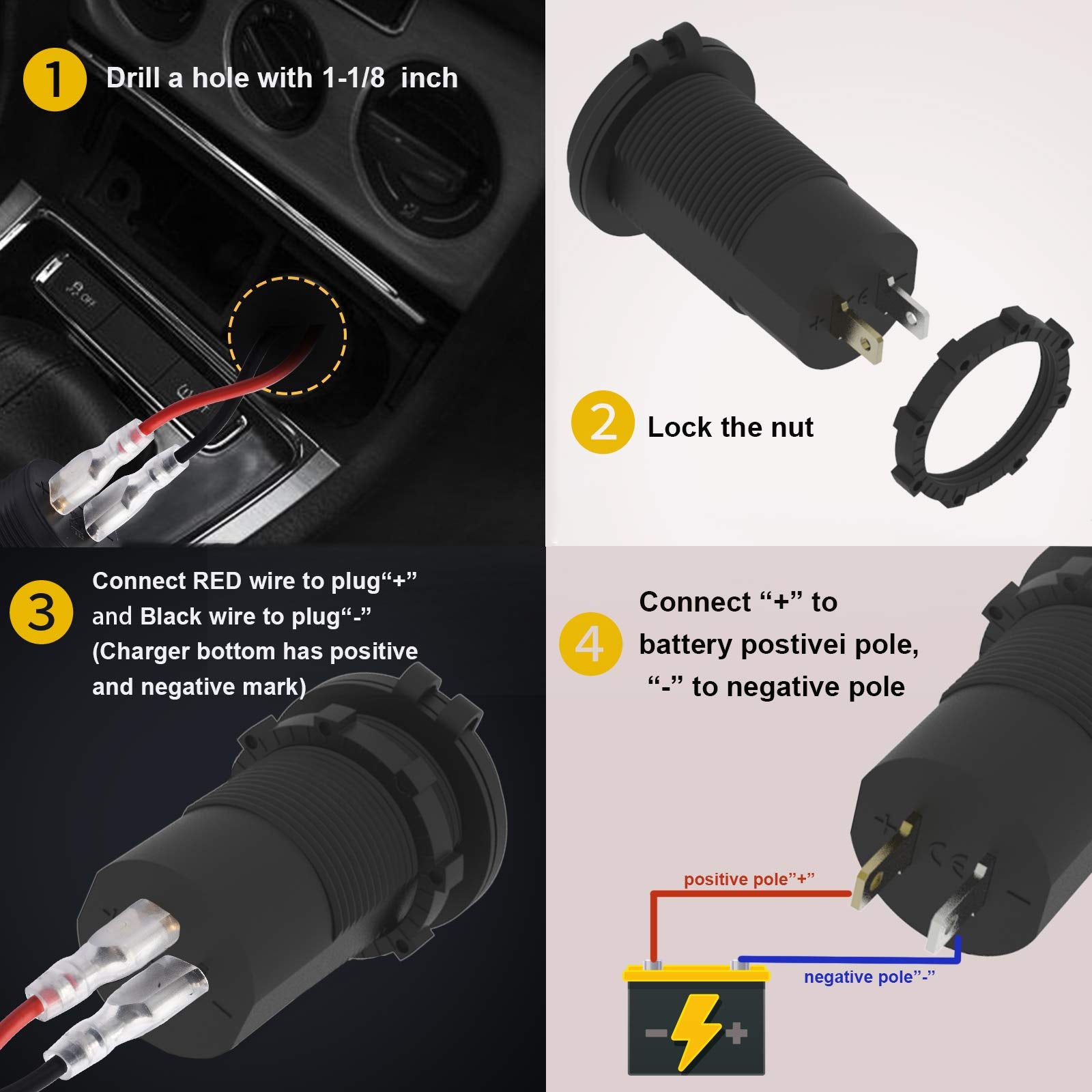 1 Drill a hole with 1-1/8 inch

2 Lock the nut

3 Connect RED wire to plug“+” and Black wire to plug“-” (Charger bottom has positive and negative mark)

4 Connect “+” to battery postivei pole, “-” to negative pole

positive pole”+”

negative pole”-”