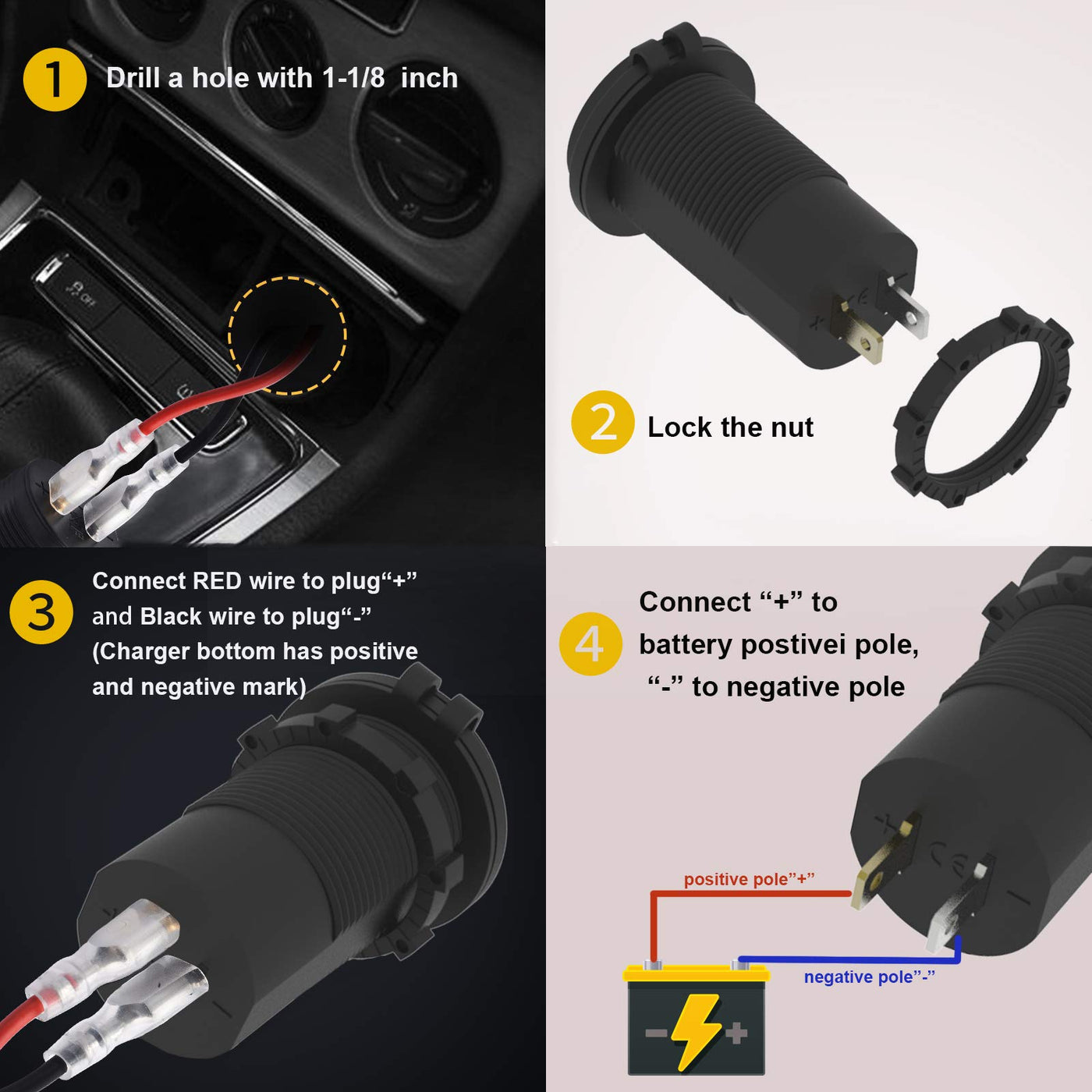 1 Drill a hole with 1-1/8 inch

2 Lock the nut

3 Connect RED wire to plug“+” and Black wire to plug“-” (Charger bottom has positive and negative mark)

4 Connect “+” to battery postivei pole, “-” to negative pole

positive pole”+”

negative pole”-”

- +