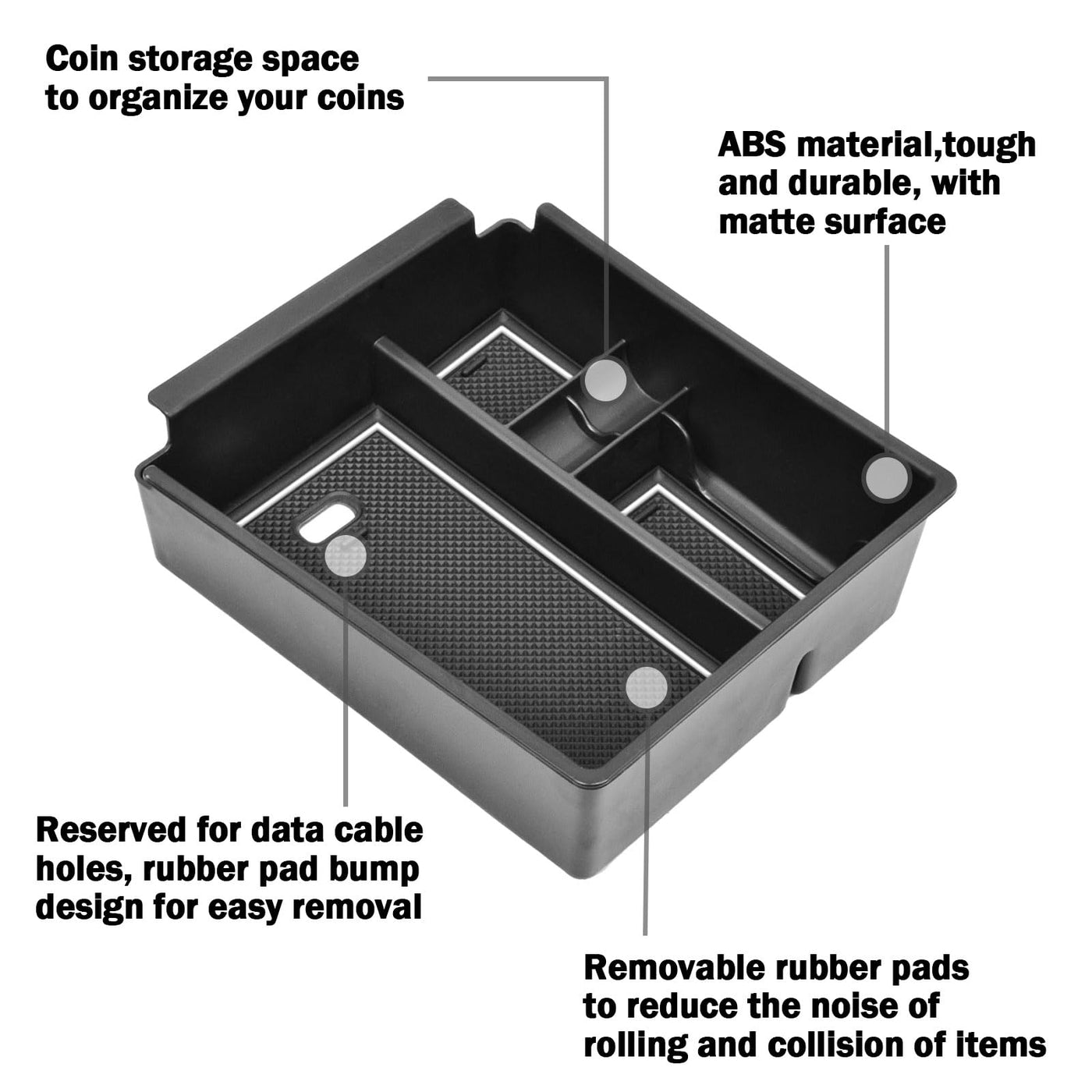 Coin storage space to organize your coins

ABS material,tough and durable, with matte surface

Reserved for data cable holes, rubber pad bump design for easy removal

Removable rubber pads to reduce the noise of rolling and collision of items