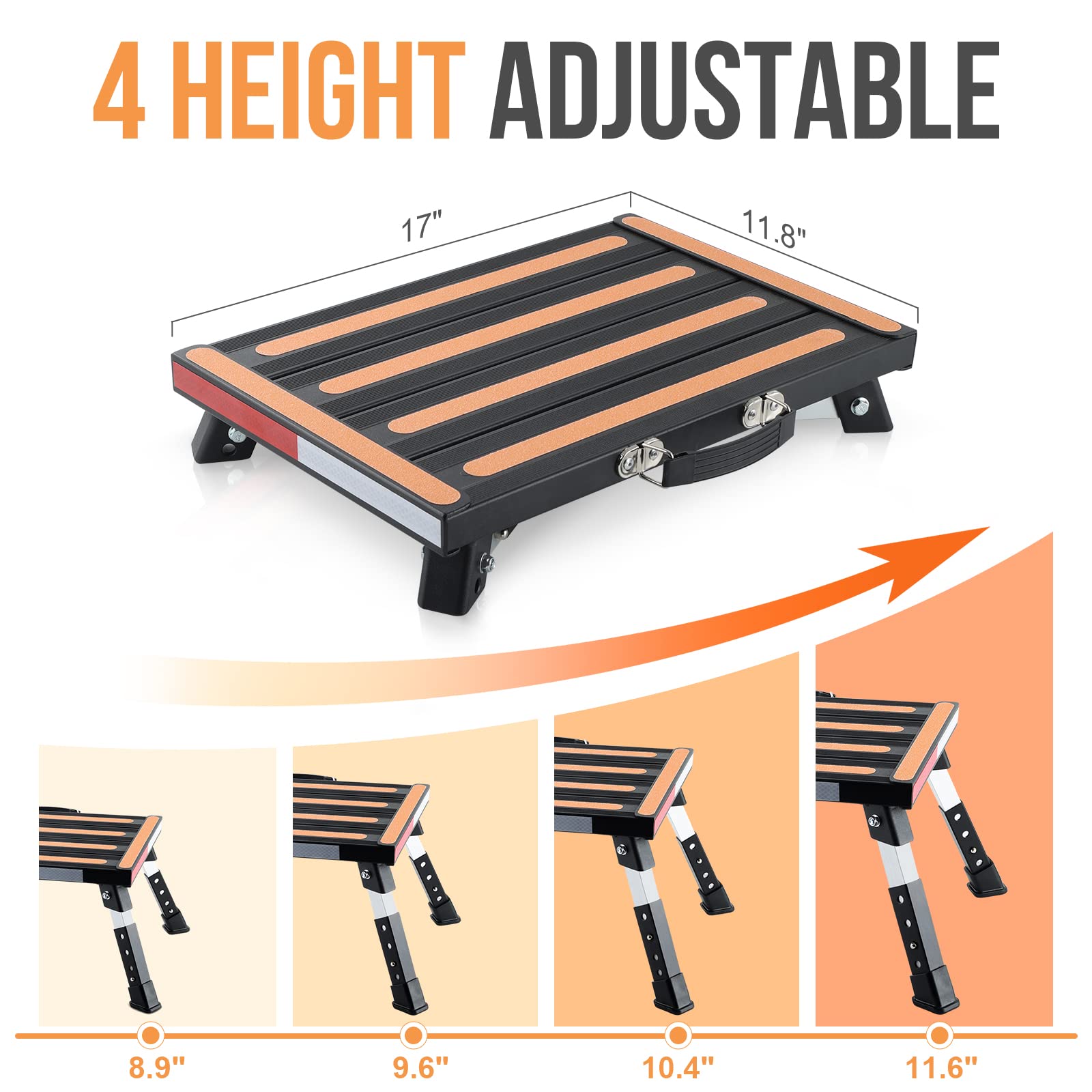 4 HEIGHT ADJUSTABLE

17"

11.8"

8.9"

9.6"

10.4"

11.6"